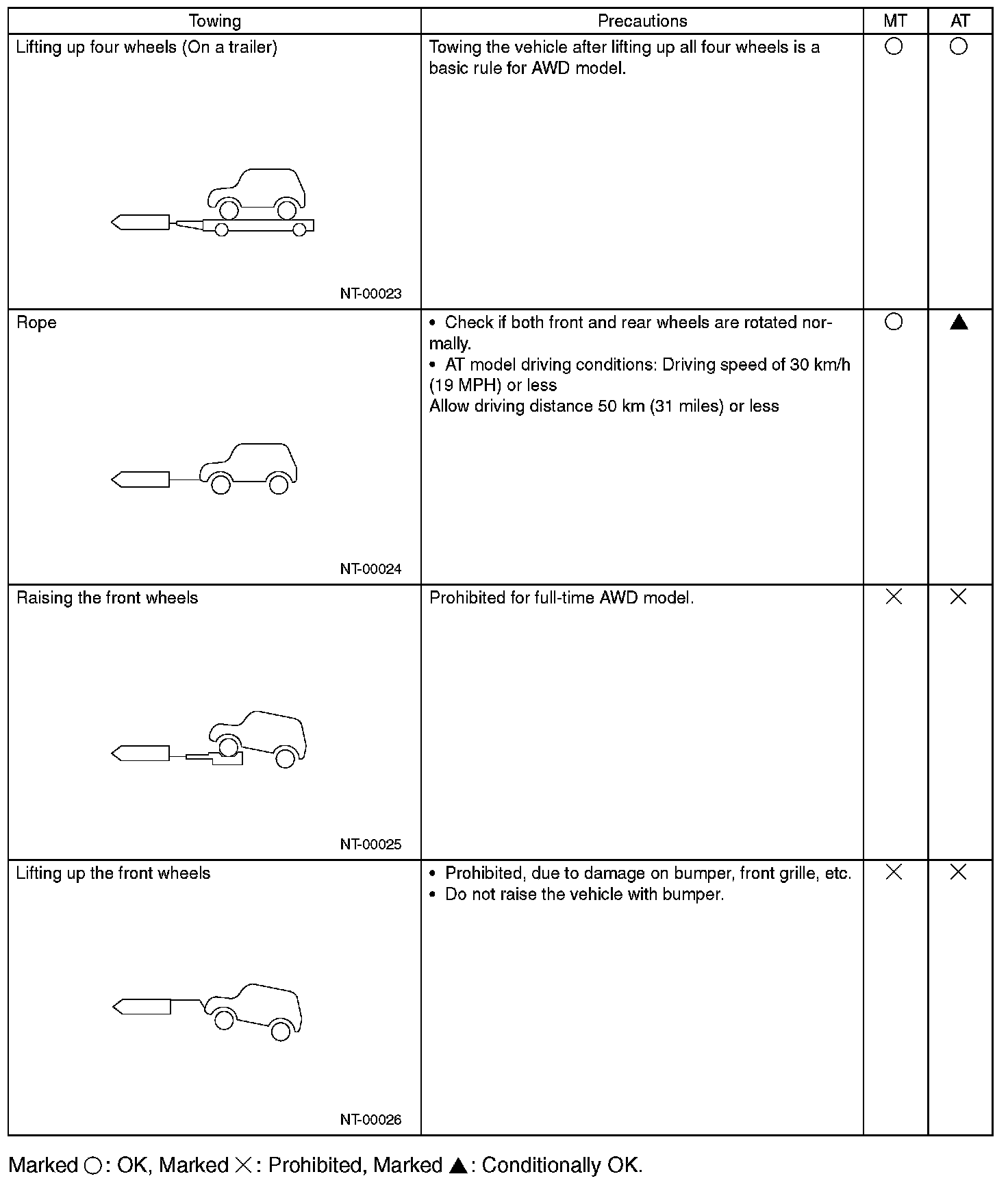 | Towing | Precautions | MT | AT |
|---|---|---|---|
| Lifting up four wheels (On a trailer) NT-00023 | Towing the vehicle after lifting up all four wheels is a basic rule for AWD model. | ○ | ○ |
| Rope NT-00024 | • Check if both front and rear wheels are rotated normally. • AT model driving conditions: Driving speed of 30 km/h (19 MPH) or less Allow driving distance 50 km (31 miles) or less | ○ | ▲ |
| Raising the front wheels NT-00025 | Prohibited for full-time AWD model. | × | × |
| Lifting up the front wheels NT-00026 | • Prohibited, due to damage on bumper, front grille, etc. • Do not raise the vehicle with bumper. | × | × |

Marked ○: OK, Marked ×: Prohibited, Marked ▲: Conditionally OK.