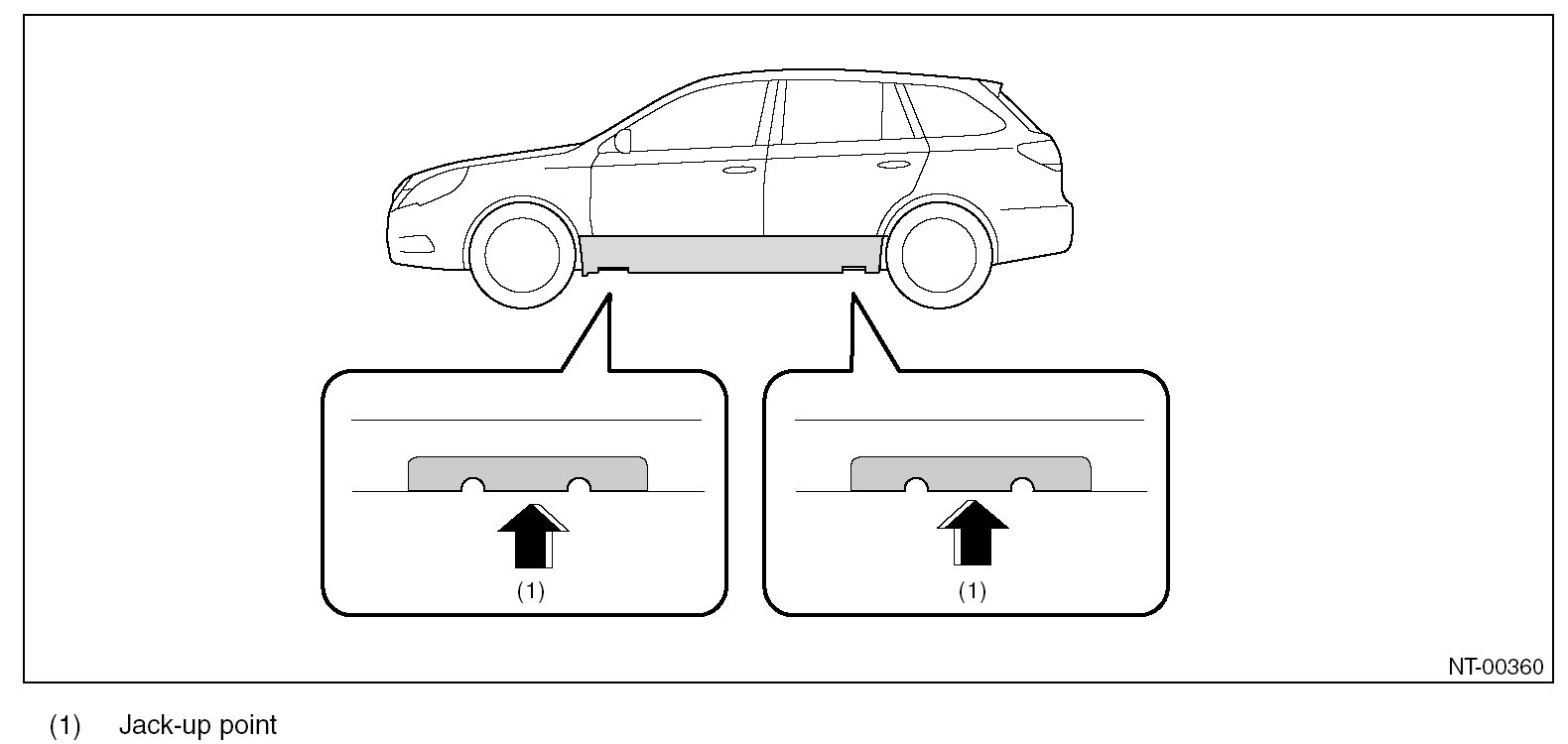 (1)

(1)

NT-00360

(1) Jack-up point