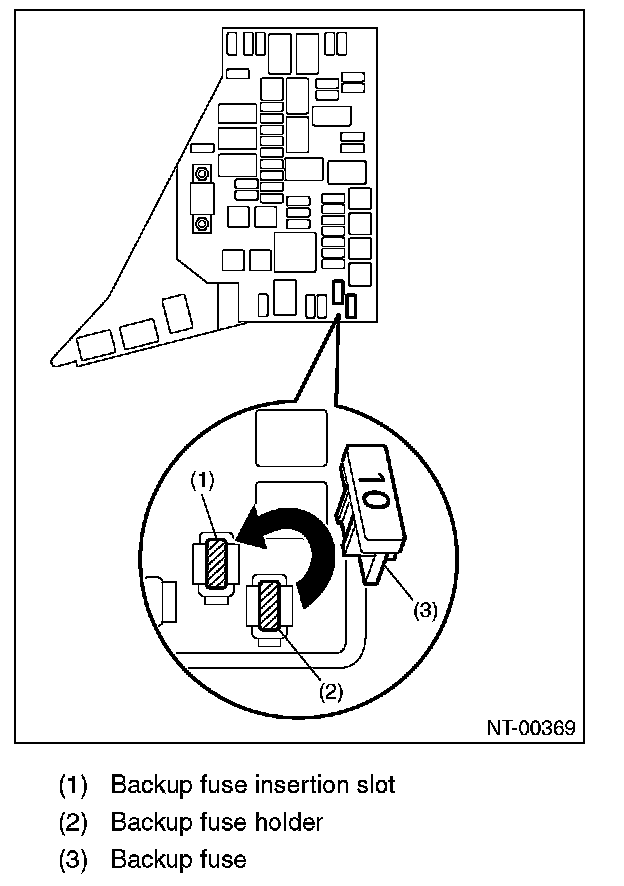 (1)

10

(3)

(2)

NT-00369

(1) Backup fuse insertion slot
(2) Backup fuse holder
(3) Backup fuse