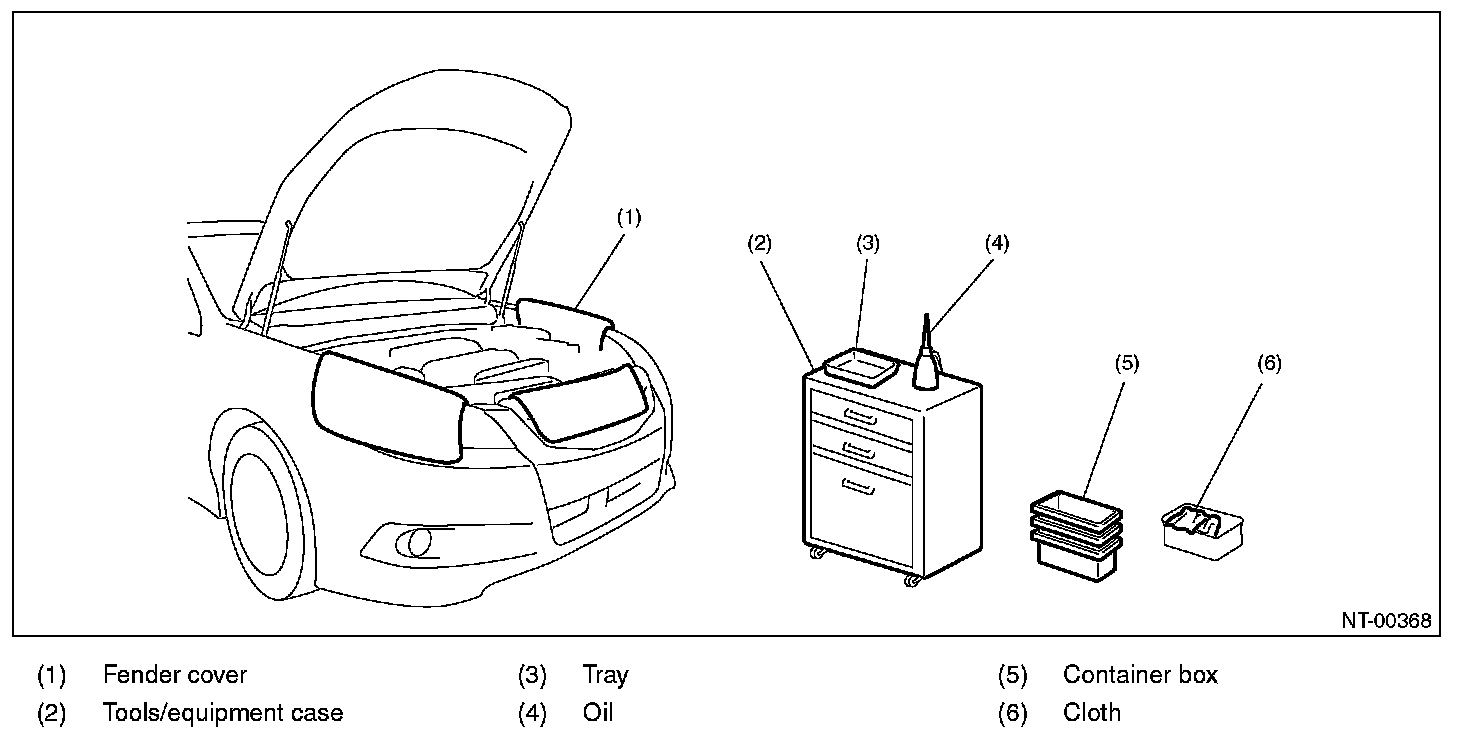 (1)
(2)
(3)
(4)
(5)
(6)
NT-00368

(1) Fender cover
(2) Tools/equipment case
(3) Tray
(4) Oil
(5) Container box
(6) Cloth