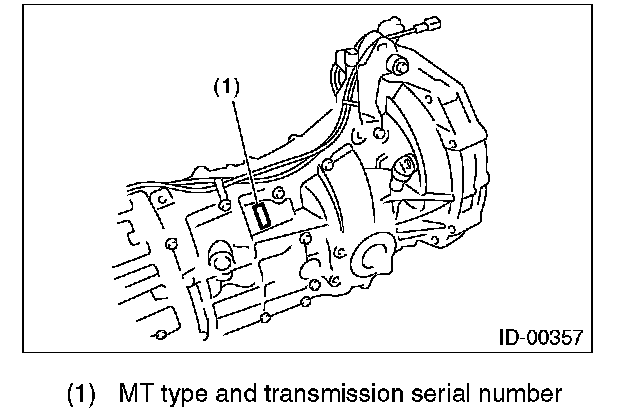 (1)

ID-00357

(1) MT type and transmission serial number