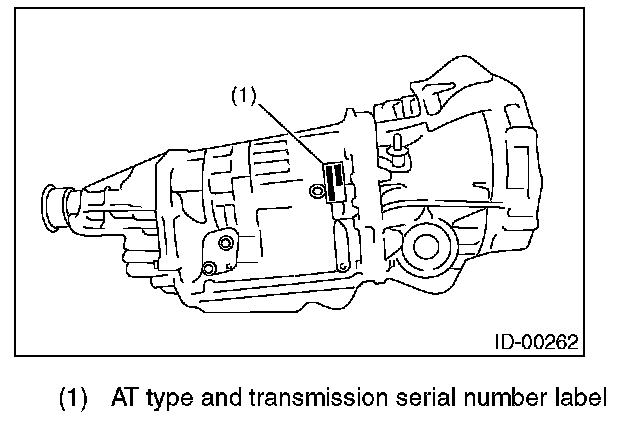 (1)

ID-00262

(1) AT type and transmission serial number label