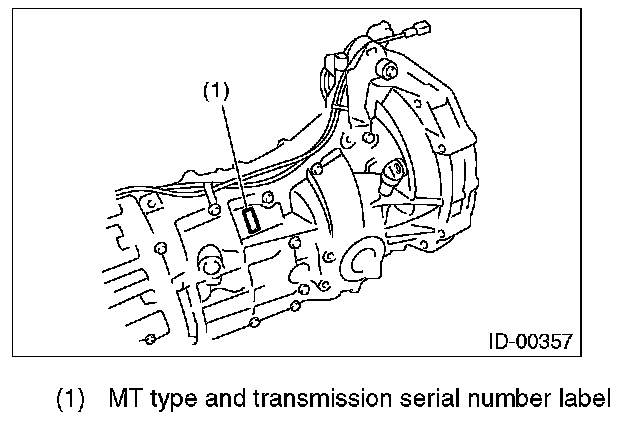 (1)

ID-00357

(1) MT type and transmission serial number label