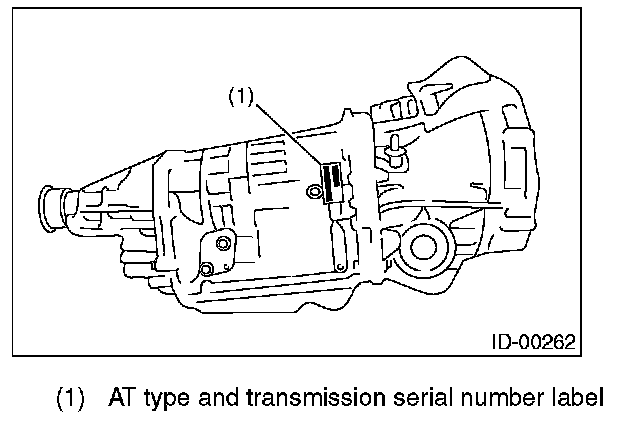 (1)

ID-00262

(1) AT type and transmission serial number label