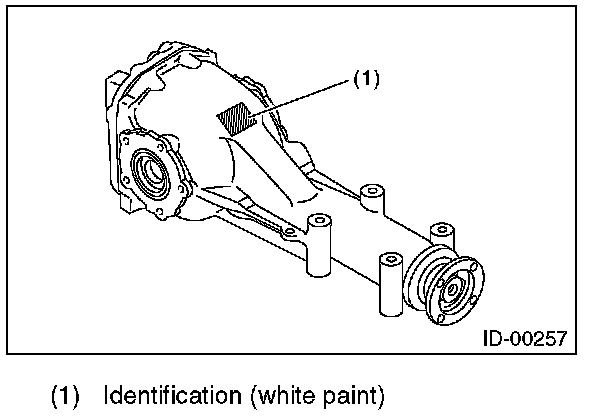 (1)

ID-00257

(1) Identification (white paint)