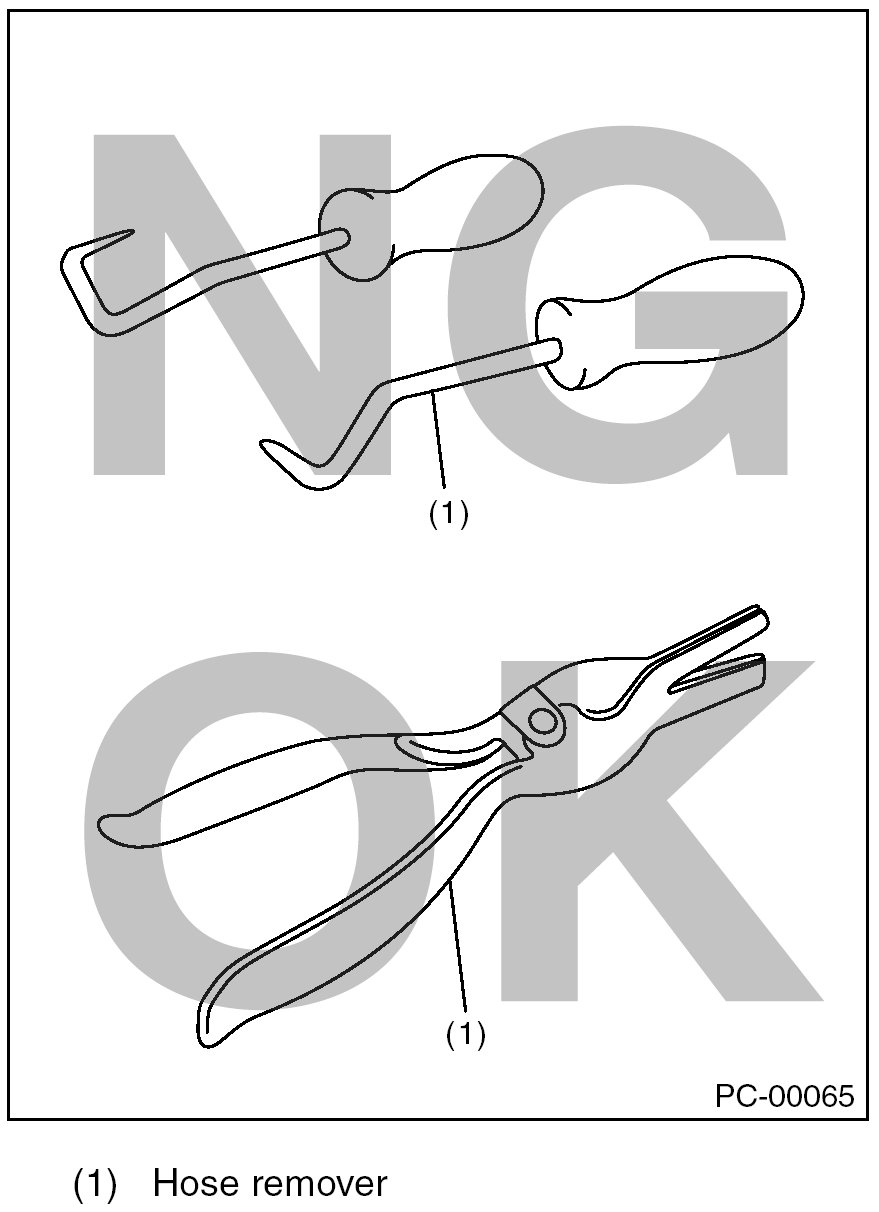 NG

(1)

OK

(1)

PC-00065

(1) Hose remover