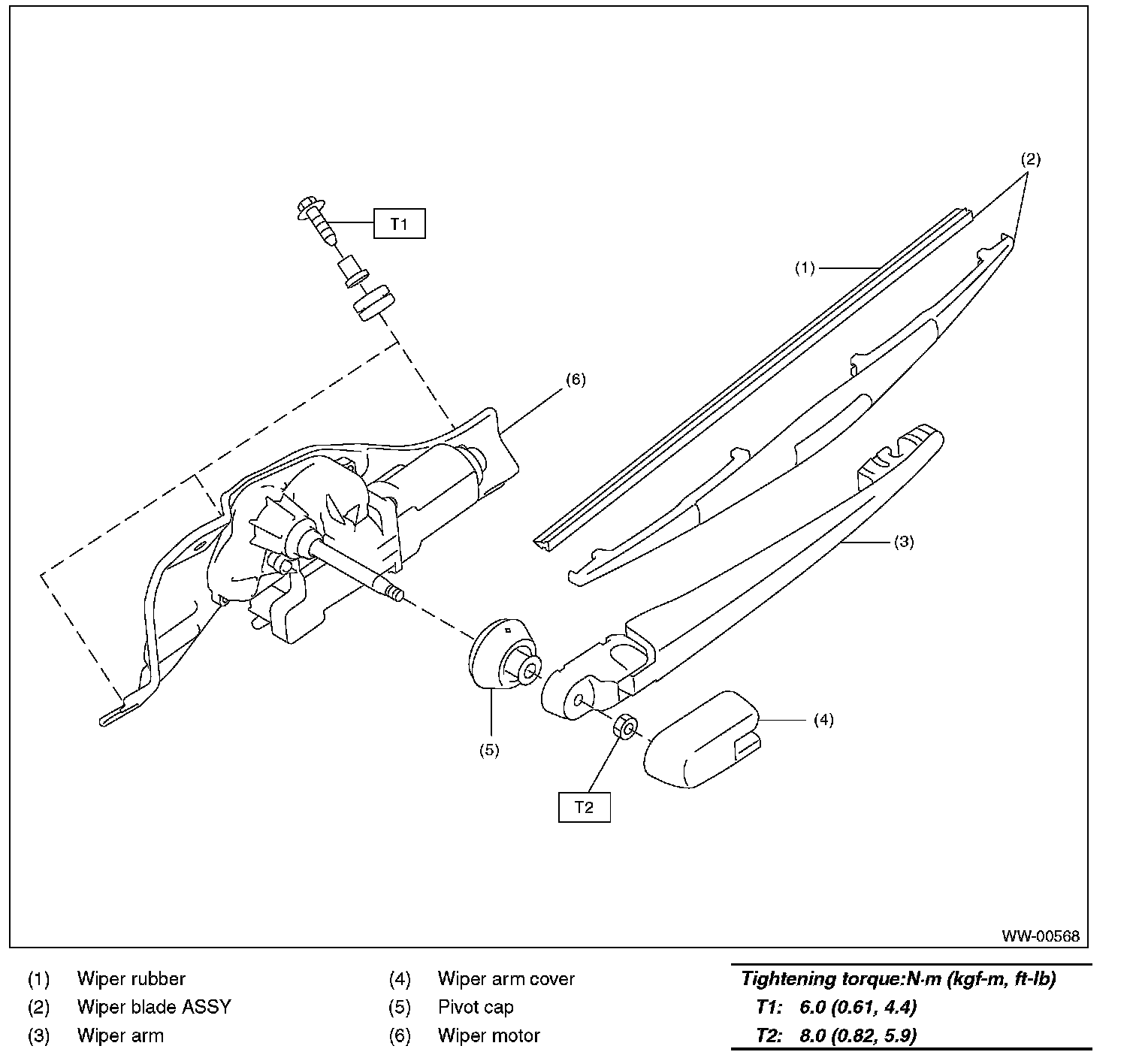 (2)

T1

(1)

(6)

(3)

(4)

(5)

T2

WW-00568

(1) Wiper rubber
(2) Wiper blade ASSY
(3) Wiper arm

(4) Wiper arm cover
(5) Pivot cap
(6) Wiper motor

Tightening torque:N·m (kgf-m, ft-lb)
T1: 6.0 (0.61, 4.4)
T2: 8.0 (0.82, 5.9)