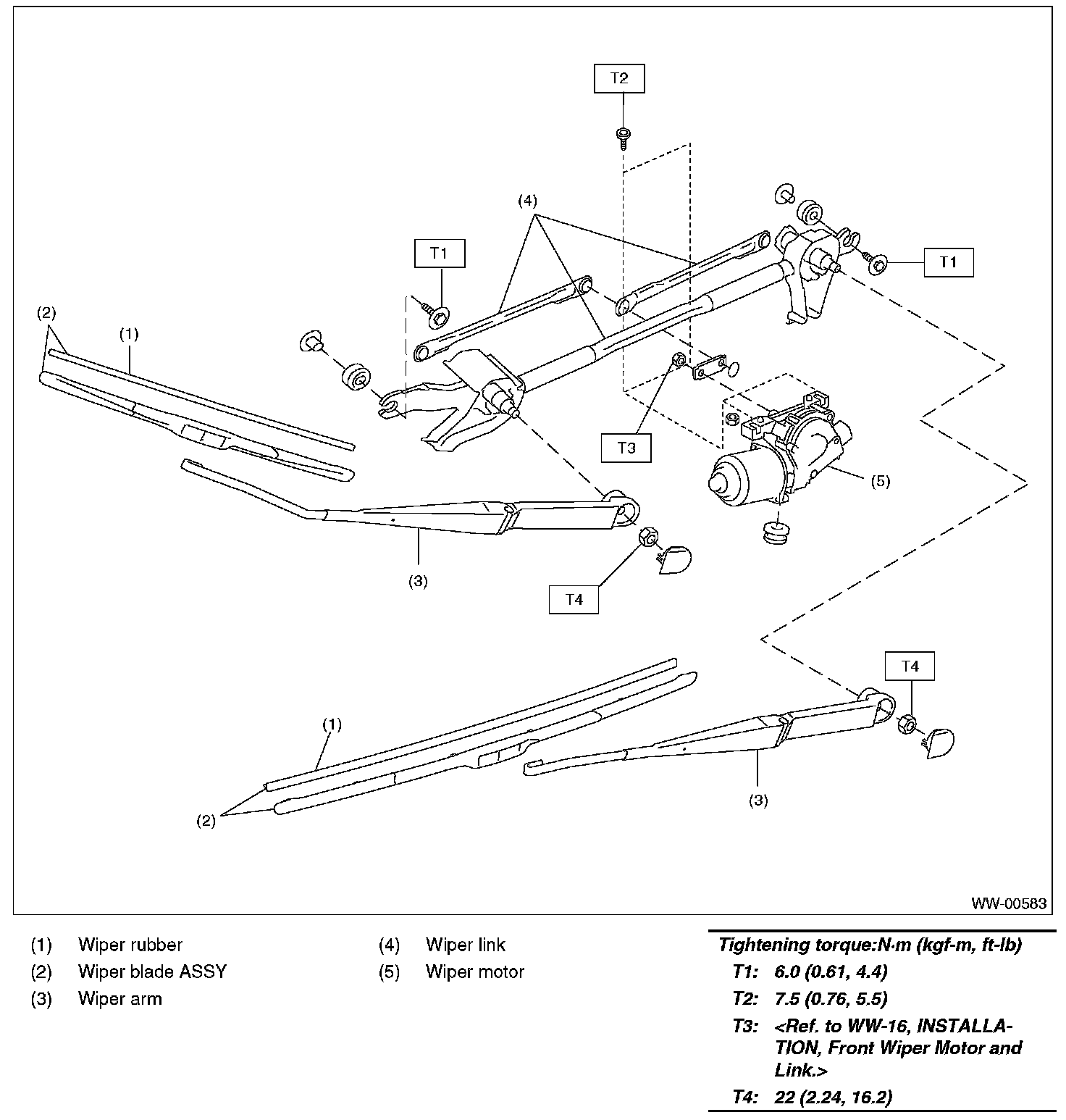 T2

(4)

T1

T1

(2)

(1)

T3

(5)

(3)

T4

T4

(1)

(3)

(2)

WW-00583

(1) Wiper rubber
(2) Wiper blade ASSY
(3) Wiper arm

(4) Wiper link
(5) Wiper motor

Tightening torque:N·m (kgf-m, ft-lb)
T1: 6.0 (0.61, 4.4)
T2: 7.5 (0.76, 5.5)
T3: <Ref. to WW-16, INSTALLATION, Front Wiper Motor and Link.>
T4: 22 (2.24, 16.2)