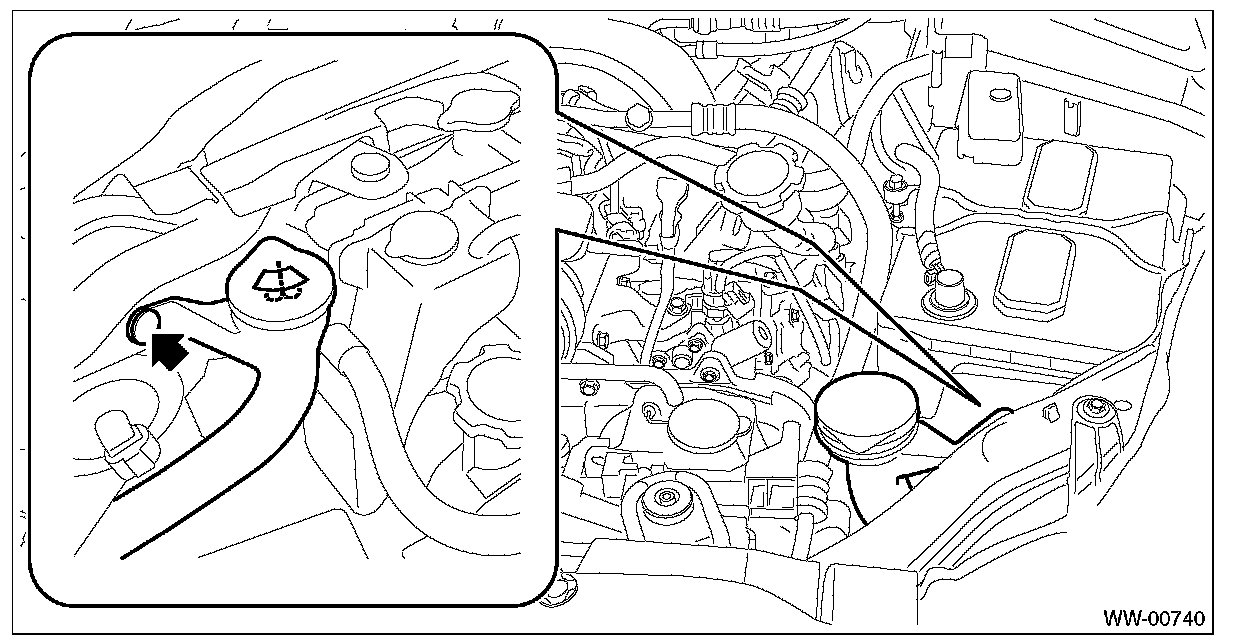 WW-00740