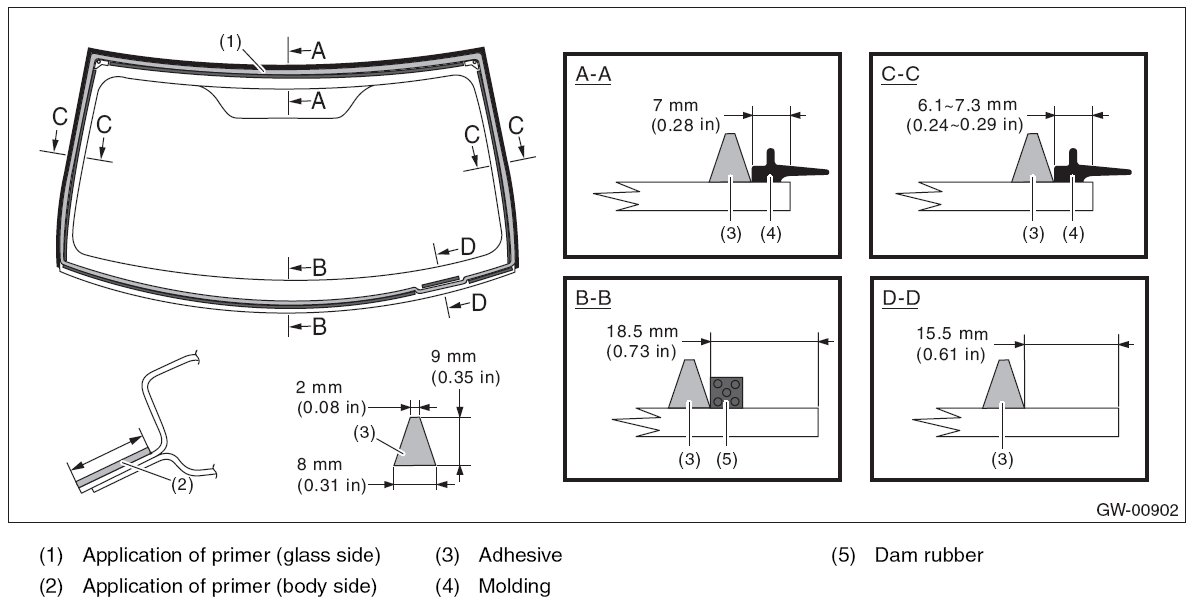 (1)
A
A
C
C
C
C
D
B
D
B

(2)

2 mm
(0.08 in)
9 mm
(0.35 in)
(3)
8 mm
(0.31 in)

A-A
7 mm
(0.28 in)
(3) (4)

C-C
6.1~7.3 mm
(0.24~0.29 in)
(3) (4)

B-B
18.5 mm
(0.73 in)
(3) (5)

D-D
15.5 mm
(0.61 in)
(3)

GW-00902

(1) Application of primer (glass side)
(2) Application of primer (body side)
(3) Adhesive
(4) Molding
(5) Dam rubber