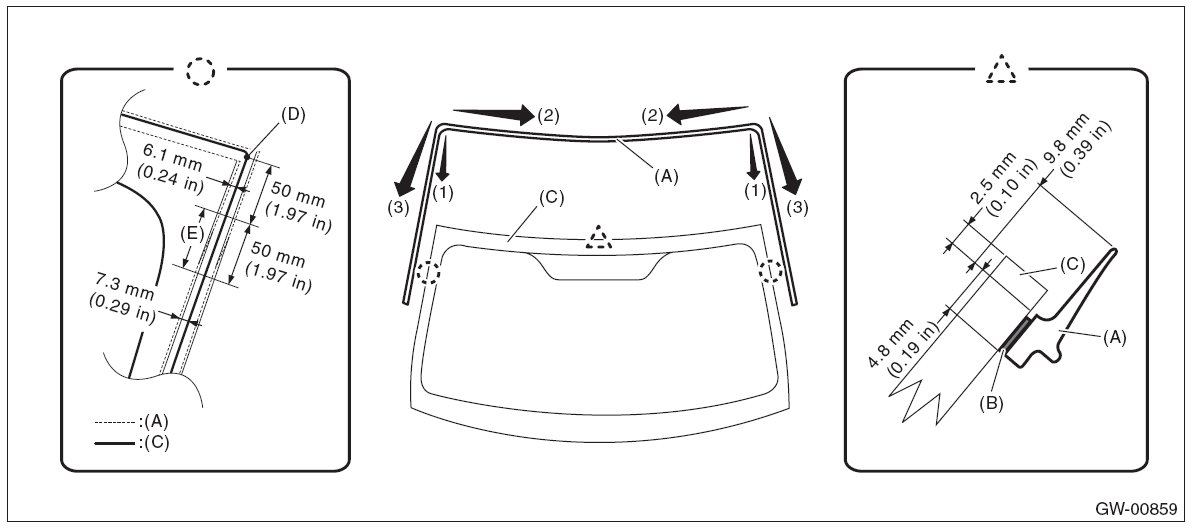 (D)
6.1 mm
(0.24 in)
50 mm
(1.97 in)
(E)
50 mm
(1.97 in)
7.3 mm
(0.29 in)
:(A)
:(C)

(2)
(2)
(A)
(1)
(1)
(3)
(3)
(C)

2.5 mm
(0.10 in)
9.8 mm
(0.39 in)
(C)
4.8 mm
(0.19 in)
(A)
(B)

GW-00859