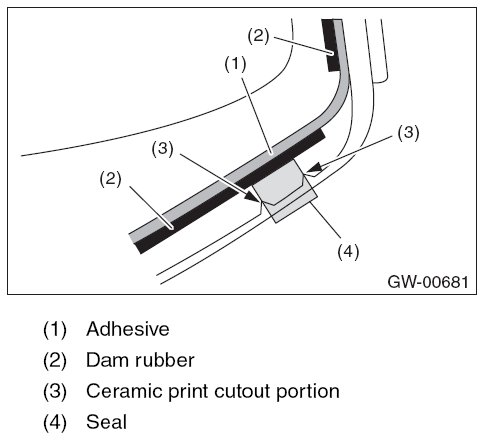 (2)
(1)
(3)
(3)
(2)
(4)
GW-00681

(1) Adhesive
(2) Dam rubber
(3) Ceramic print cutout portion
(4) Seal