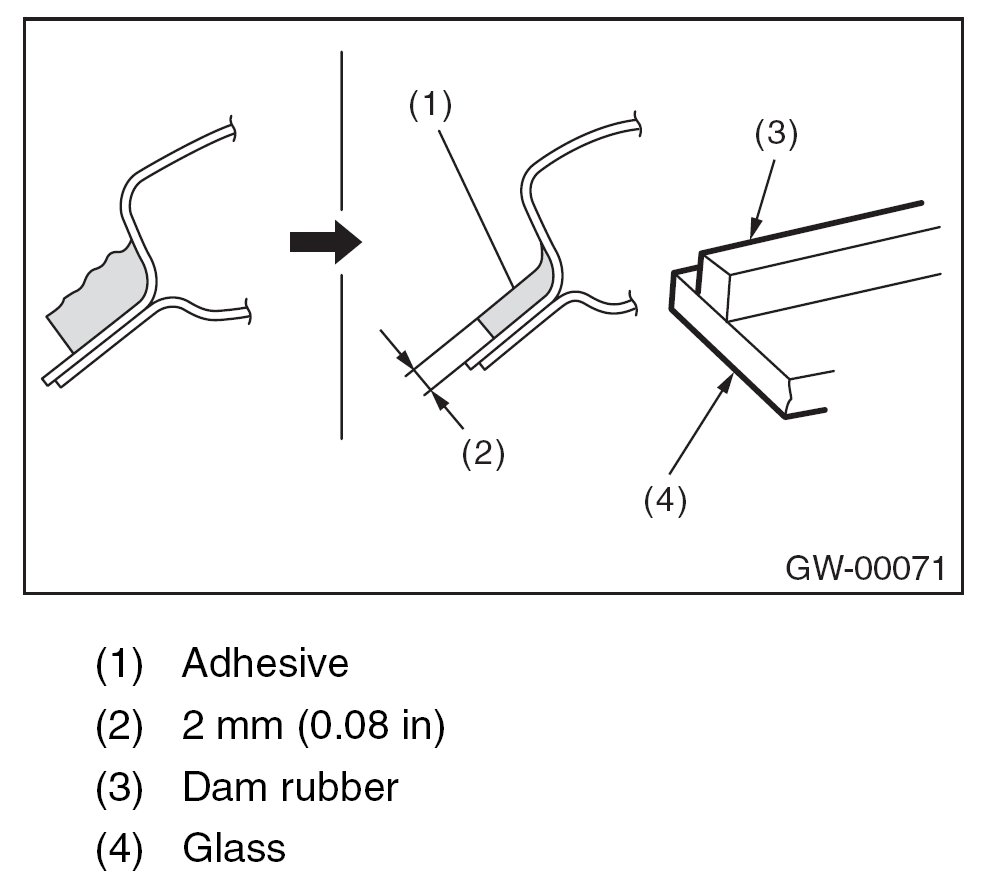 (1)
(3)
(2)
(4)
GW-00071

(1) Adhesive
(2) 2 mm (0.08 in)
(3) Dam rubber
(4) Glass