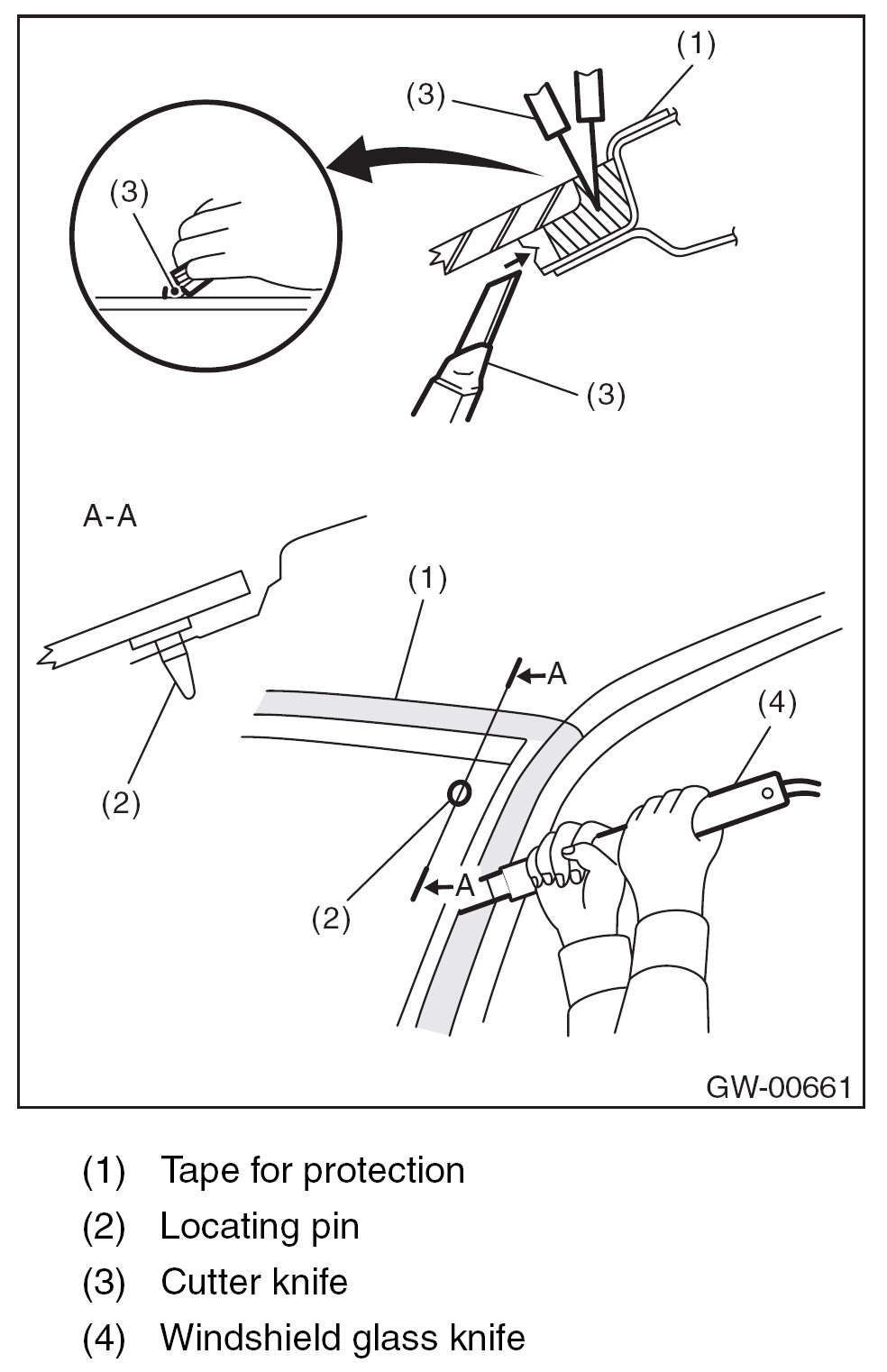 (1)
(3)
(3)
(3)

A-A
(1)
A
(4)
(2)
(2)
A

GW-00661

(1) Tape for protection
(2) Locating pin
(3) Cutter knife
(4) Windshield glass knife