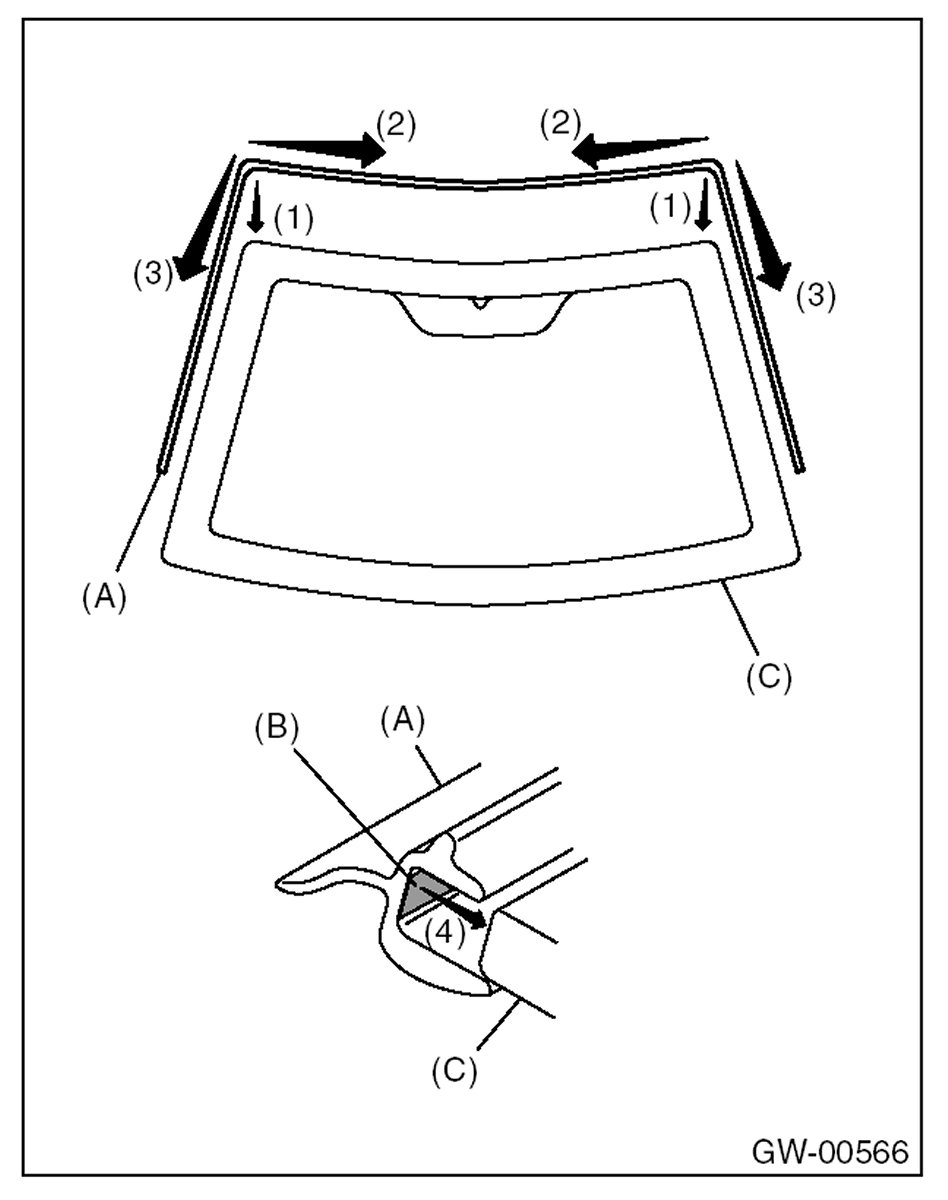 (2)
(2)
(1)
(1)
(3)
(3)
(A)
(C)
(B)
(A)
(4)
(C)
GW-00566