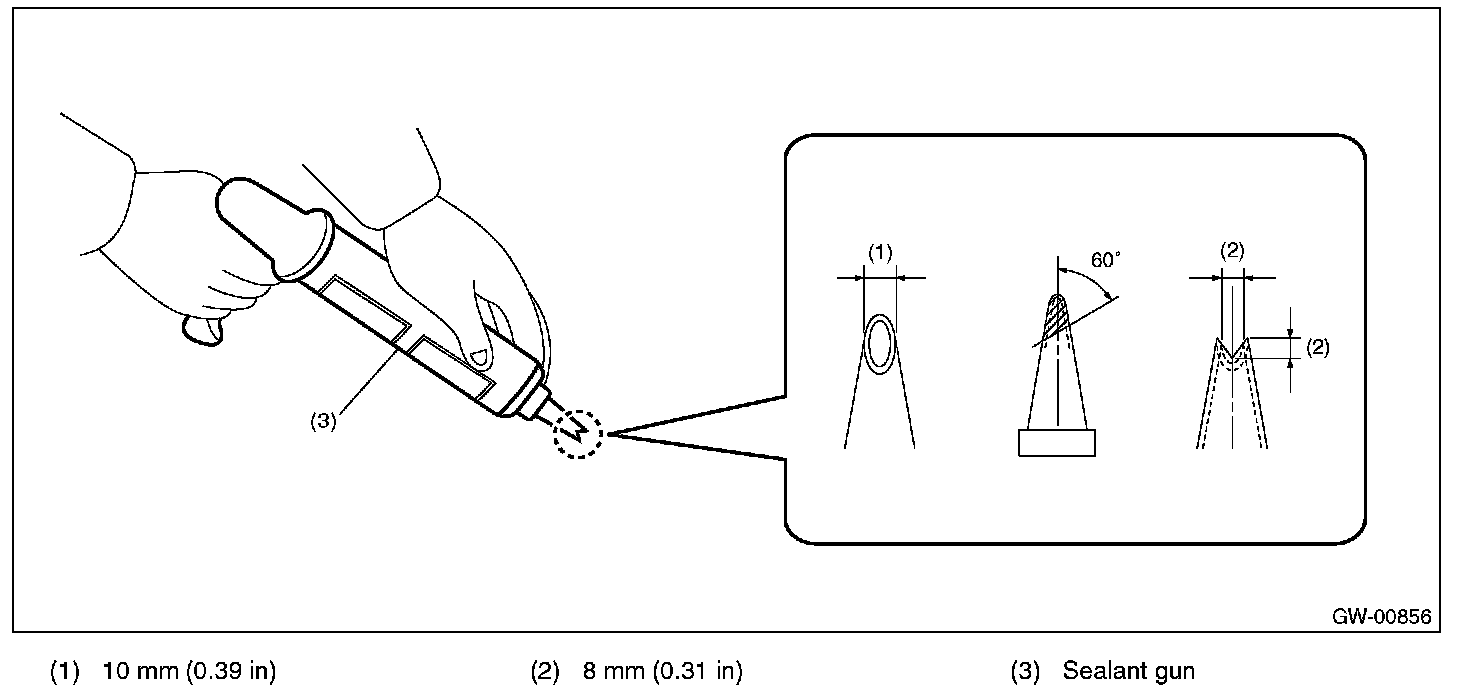 (3)

(1)

60°

(2)

(2)

GW-00856

(1) 10 mm (0.39 in)
(2) 8 mm (0.31 in)
(3) Sealant gun