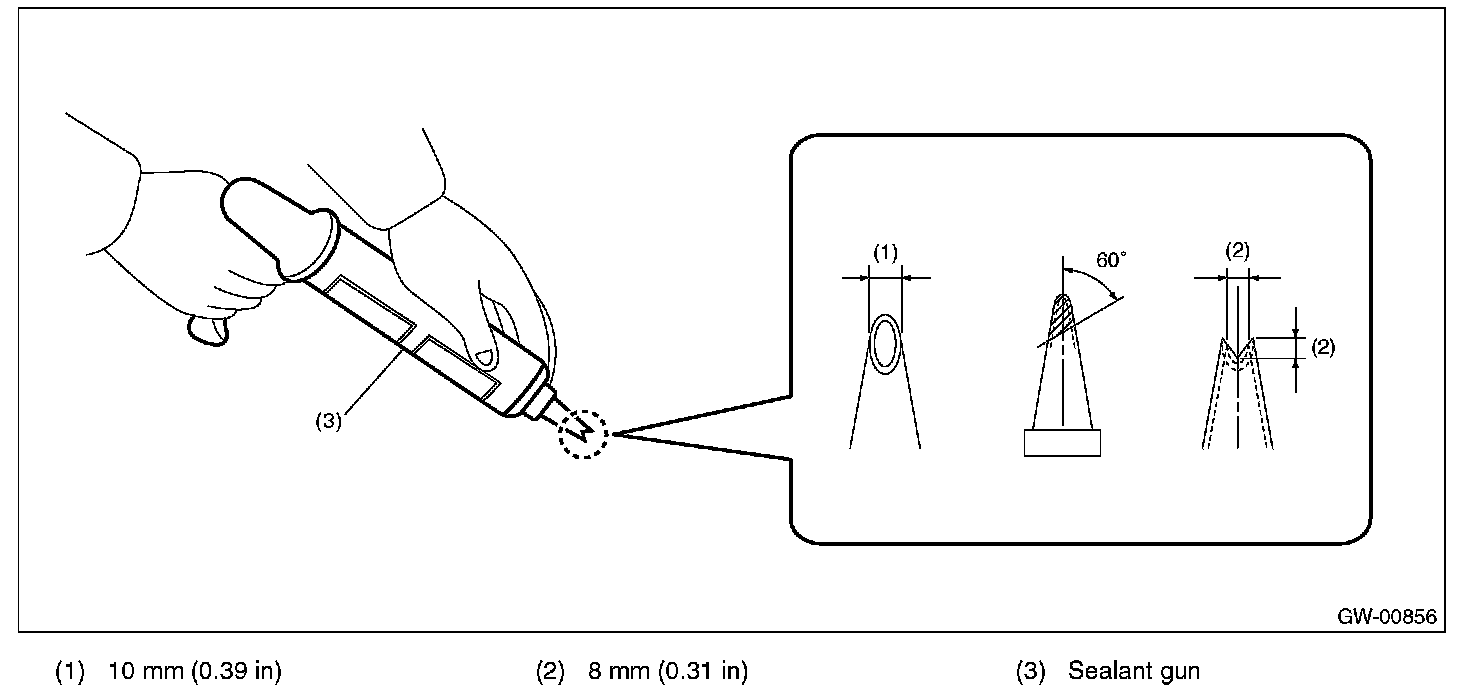 (3)

(1)

60°

(2)

(2)

GW-00856

(1) 10 mm (0.39 in)

(2) 8 mm (0.31 in)

(3) Sealant gun