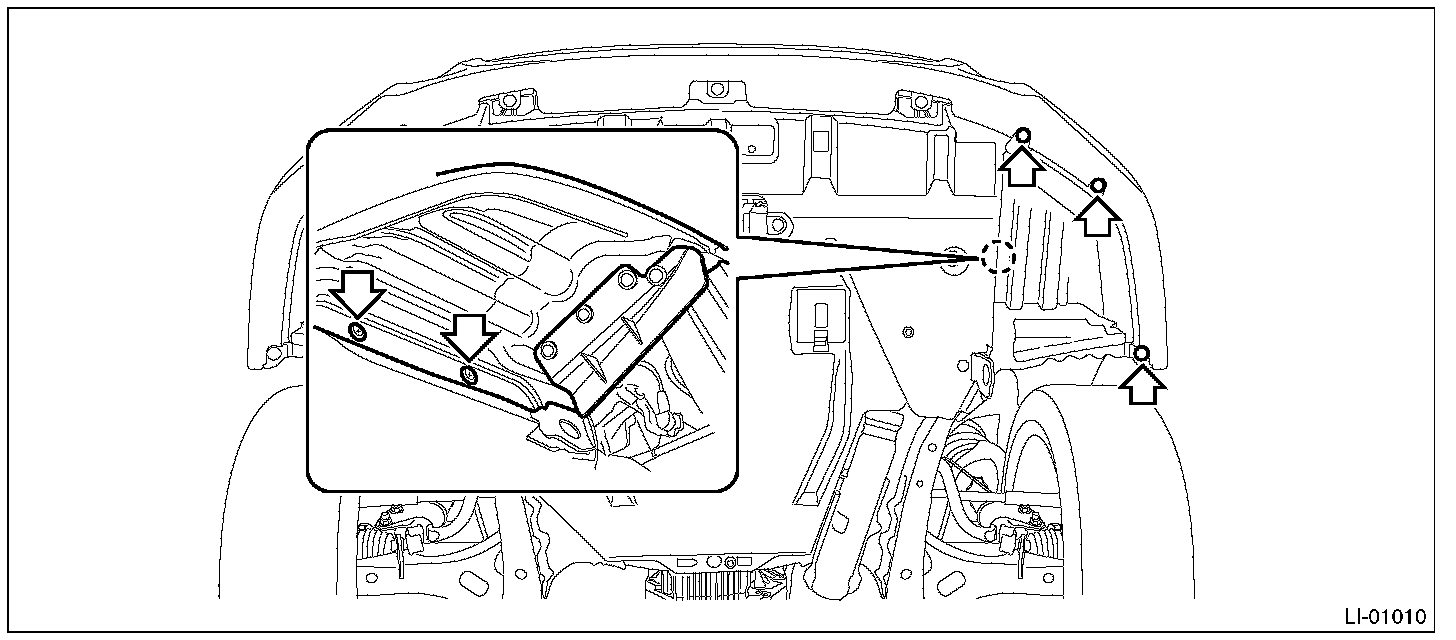 LI-01010