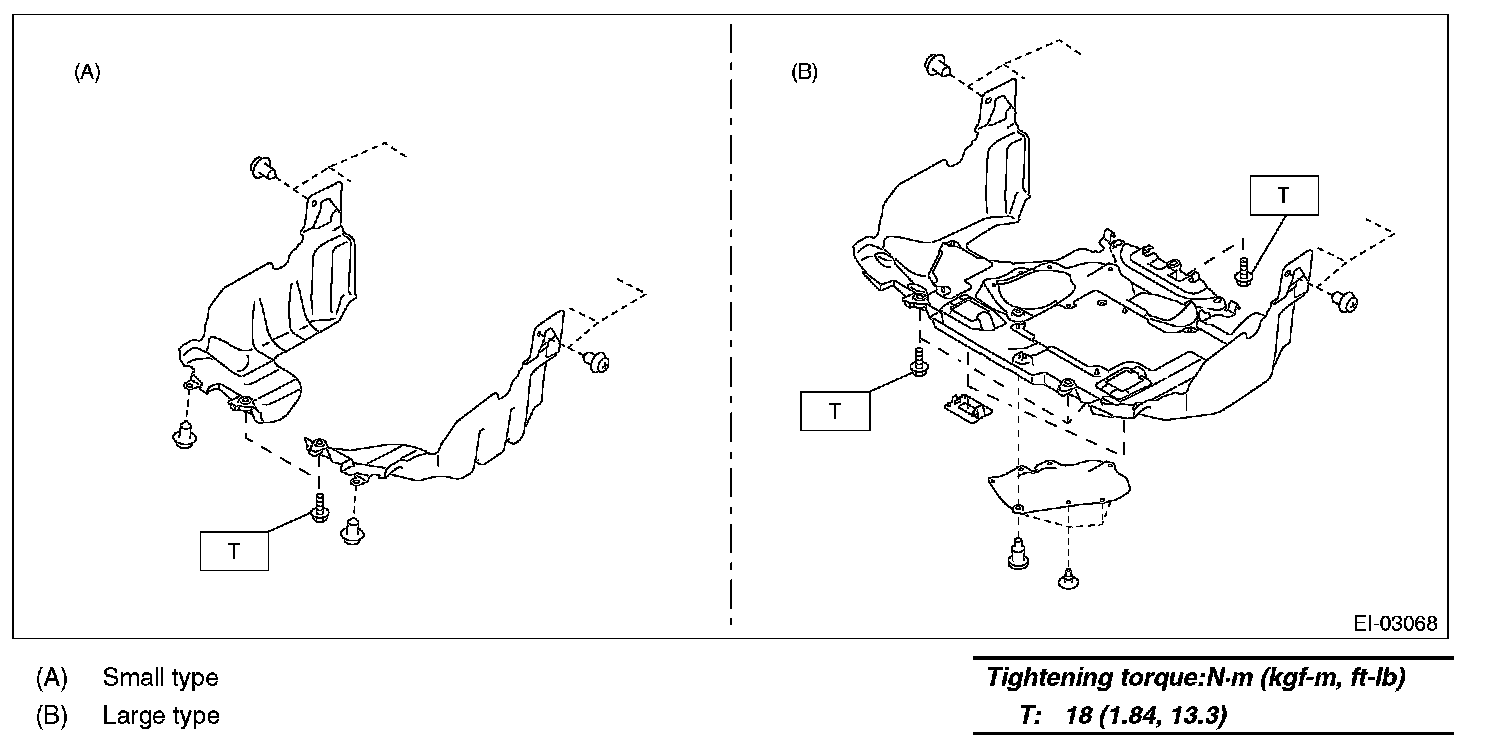 (A)

T

(B)

T

T

EI-03068

(A) Small type

(B) Large type

Tightening torque:N·m (kgf-m, ft-lb)

T: 18 (1.84, 13.3)