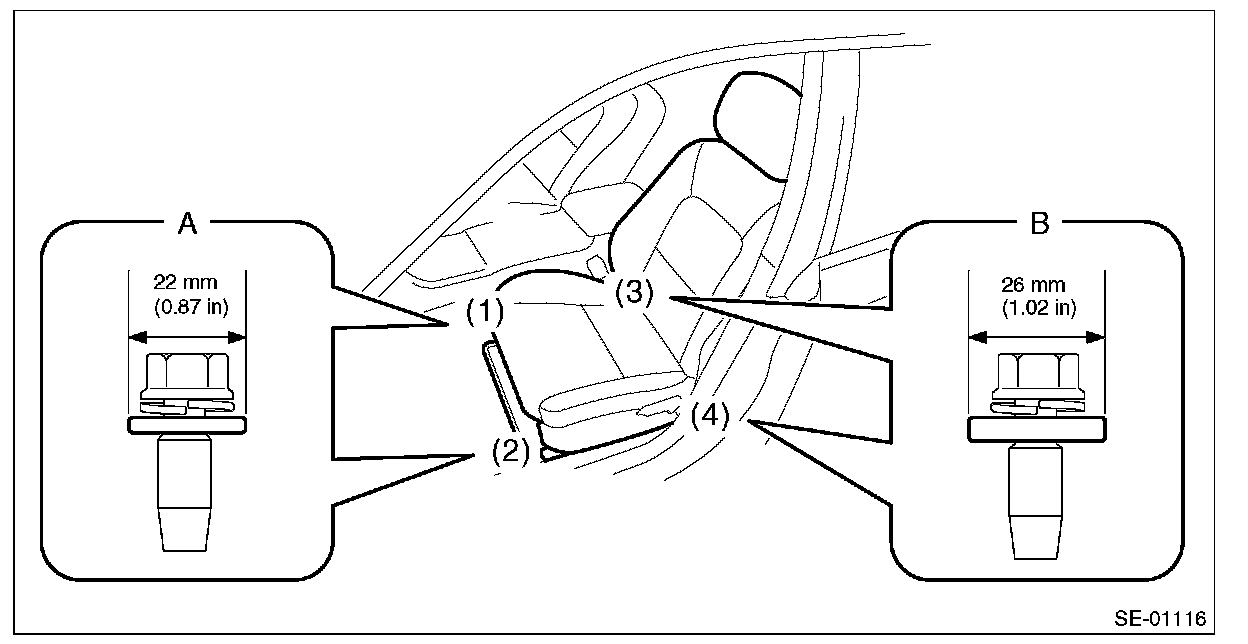 A

22 mm
(0.87 in)

(1)

(2)

(3)

(4)

B

26 mm
(1.02 in)

SE-01116