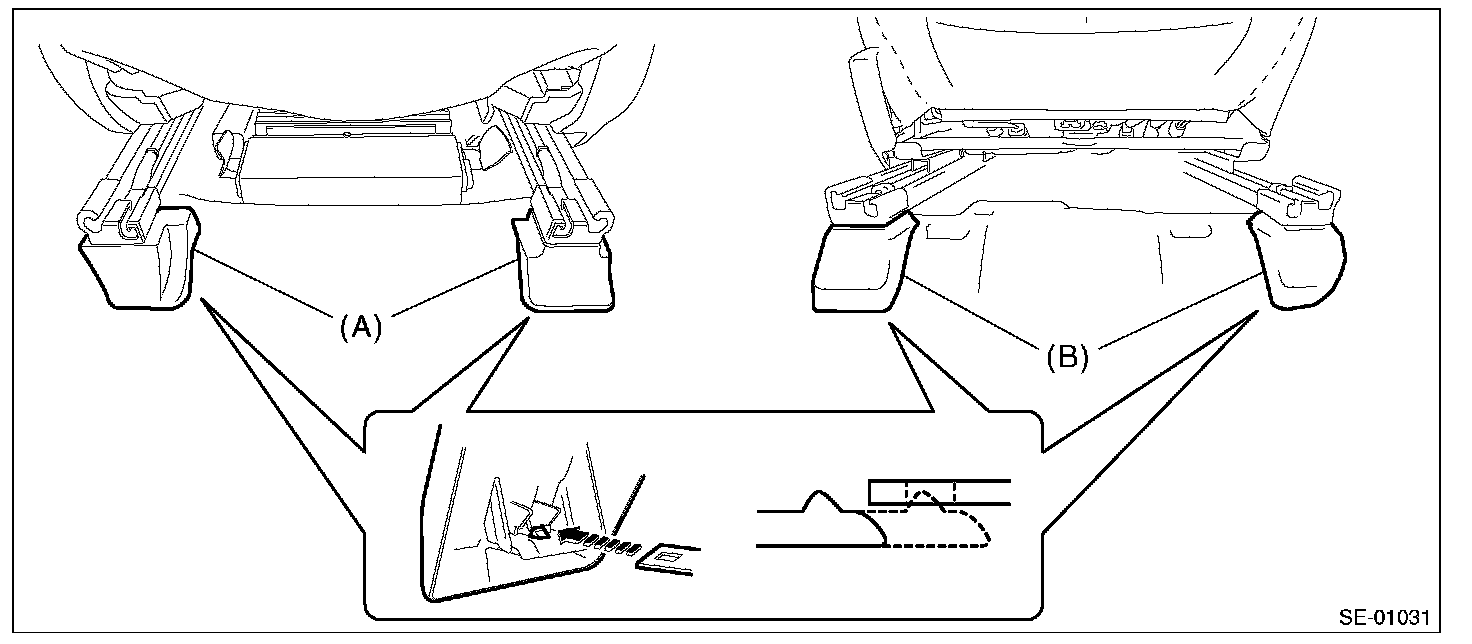 (A)

(B)

SE-01031