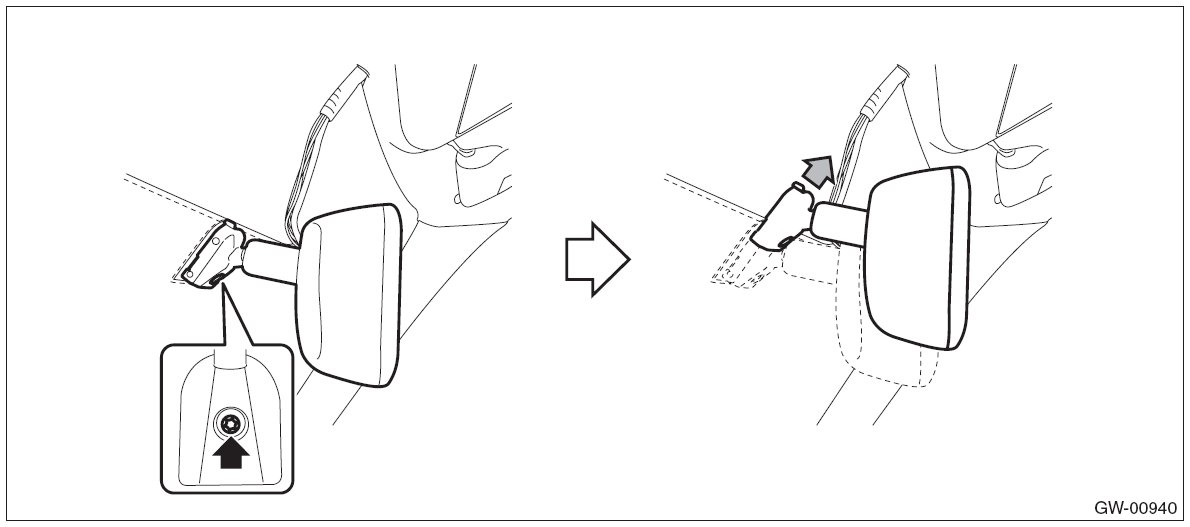 GW-00940