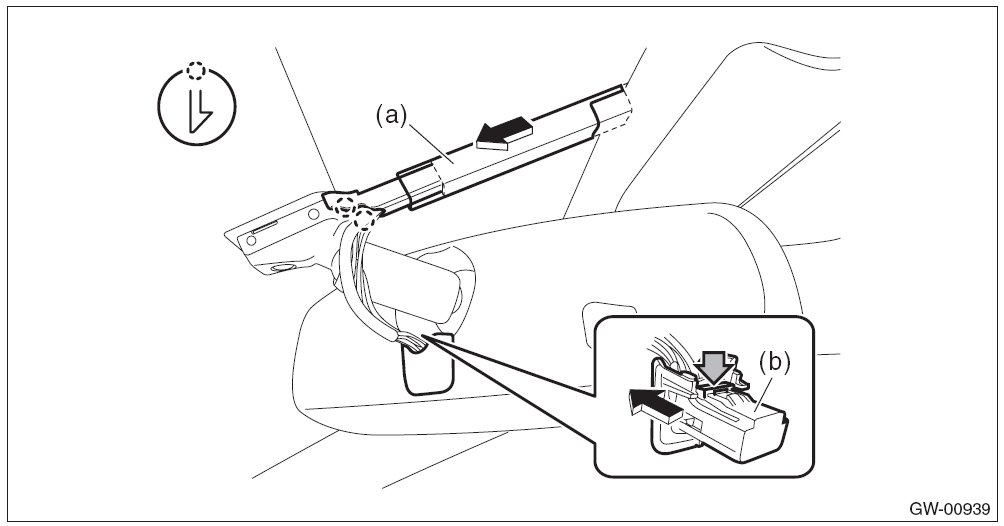 (a)

(b)

GW-00939