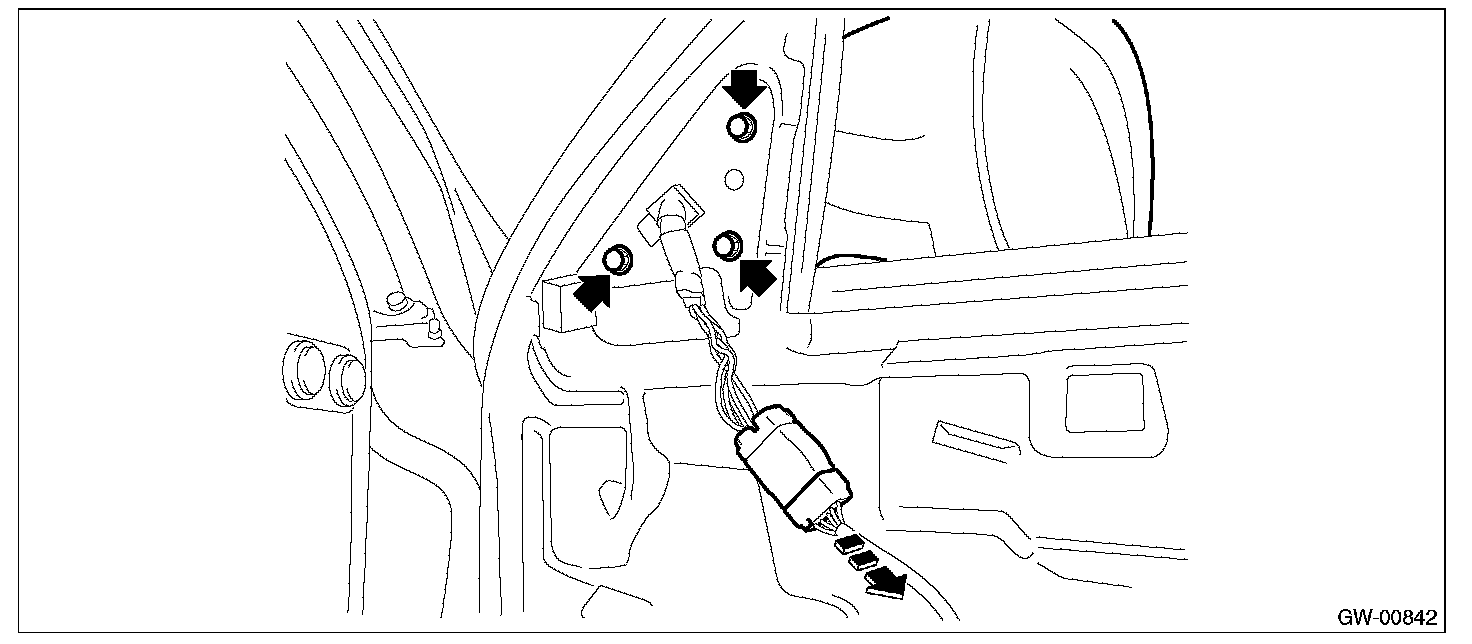 GW-00842