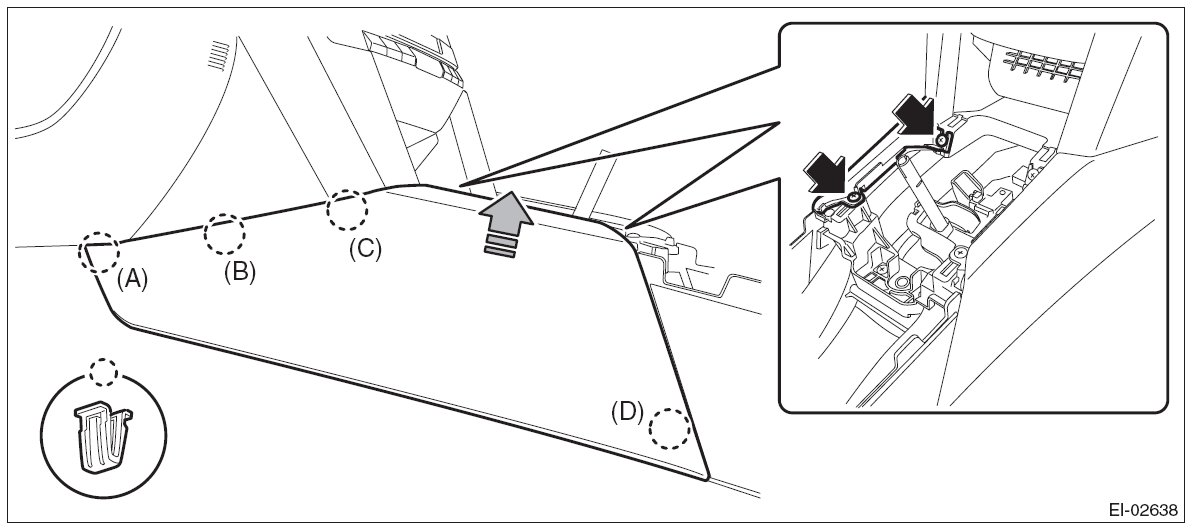 (A)
(B)
(C)
(D)
EI-02638