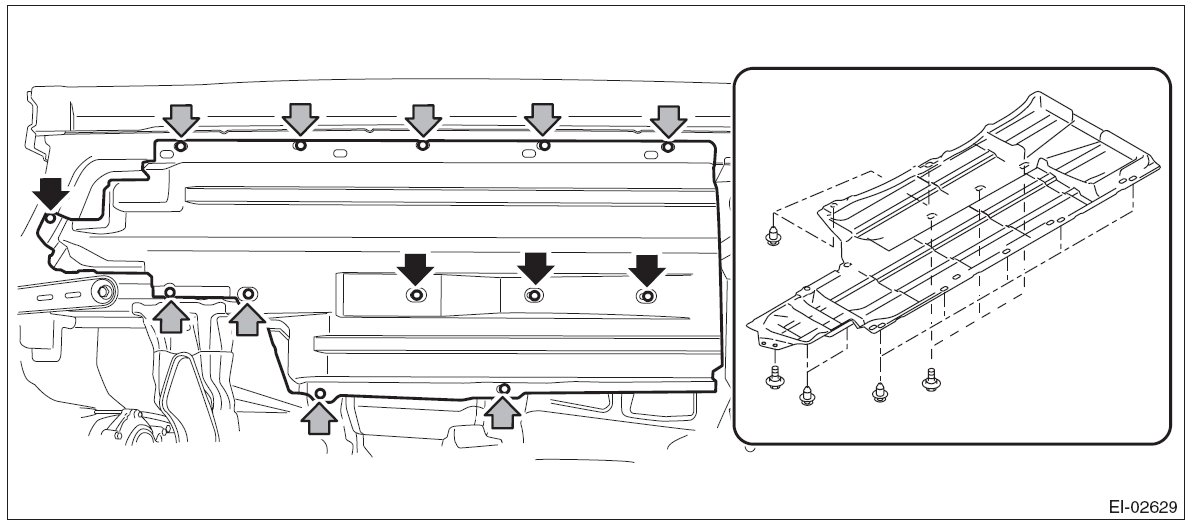 EI-02629