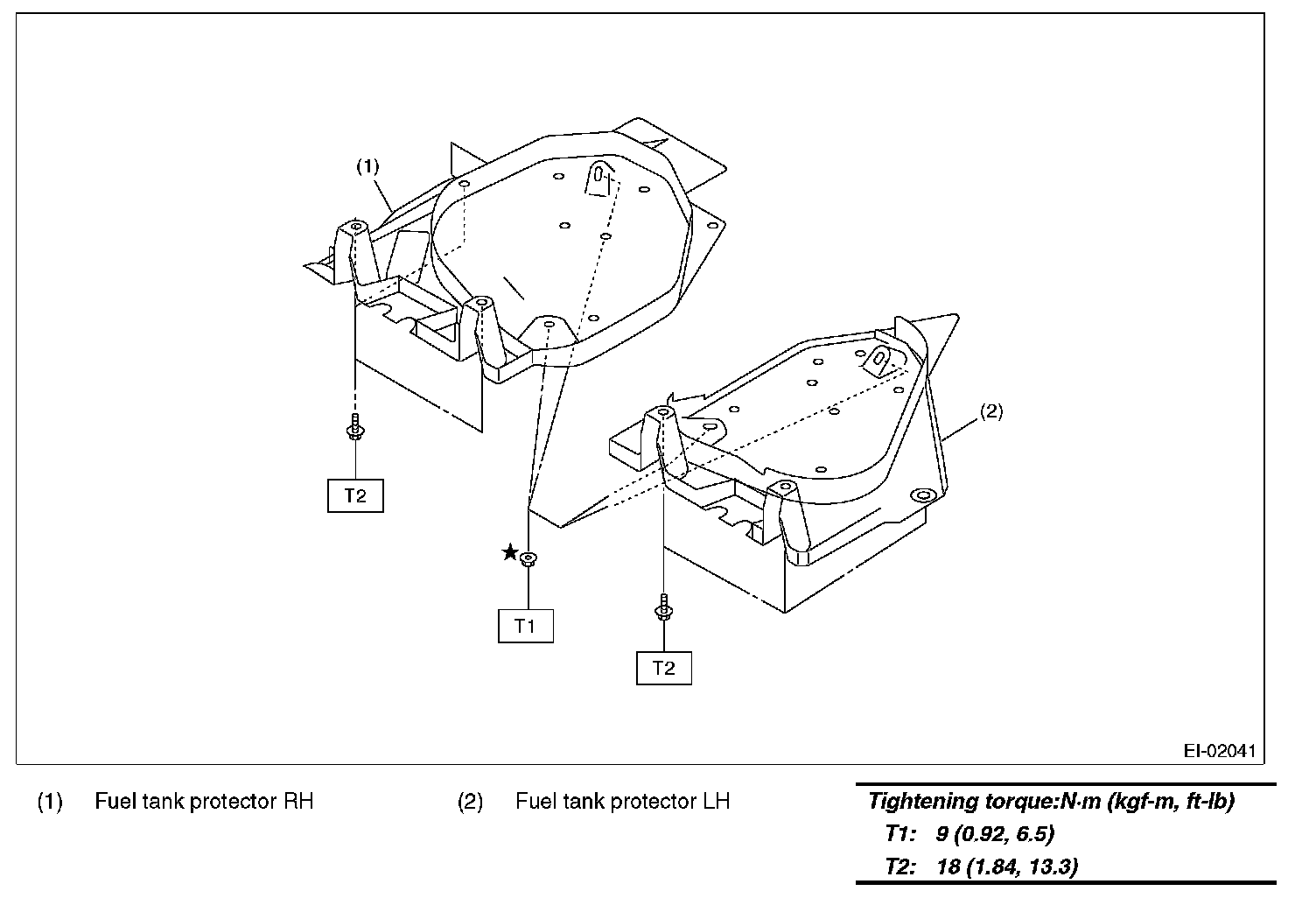 (1)

(2)

T2

★

T1

T2

EI-02041

(1) Fuel tank protector RH

(2) Fuel tank protector LH

Tightening torque:N·m (kgf-m, ft-lb)
T1: 9 (0.92, 6.5)
T2: 18 (1.84, 13.3)