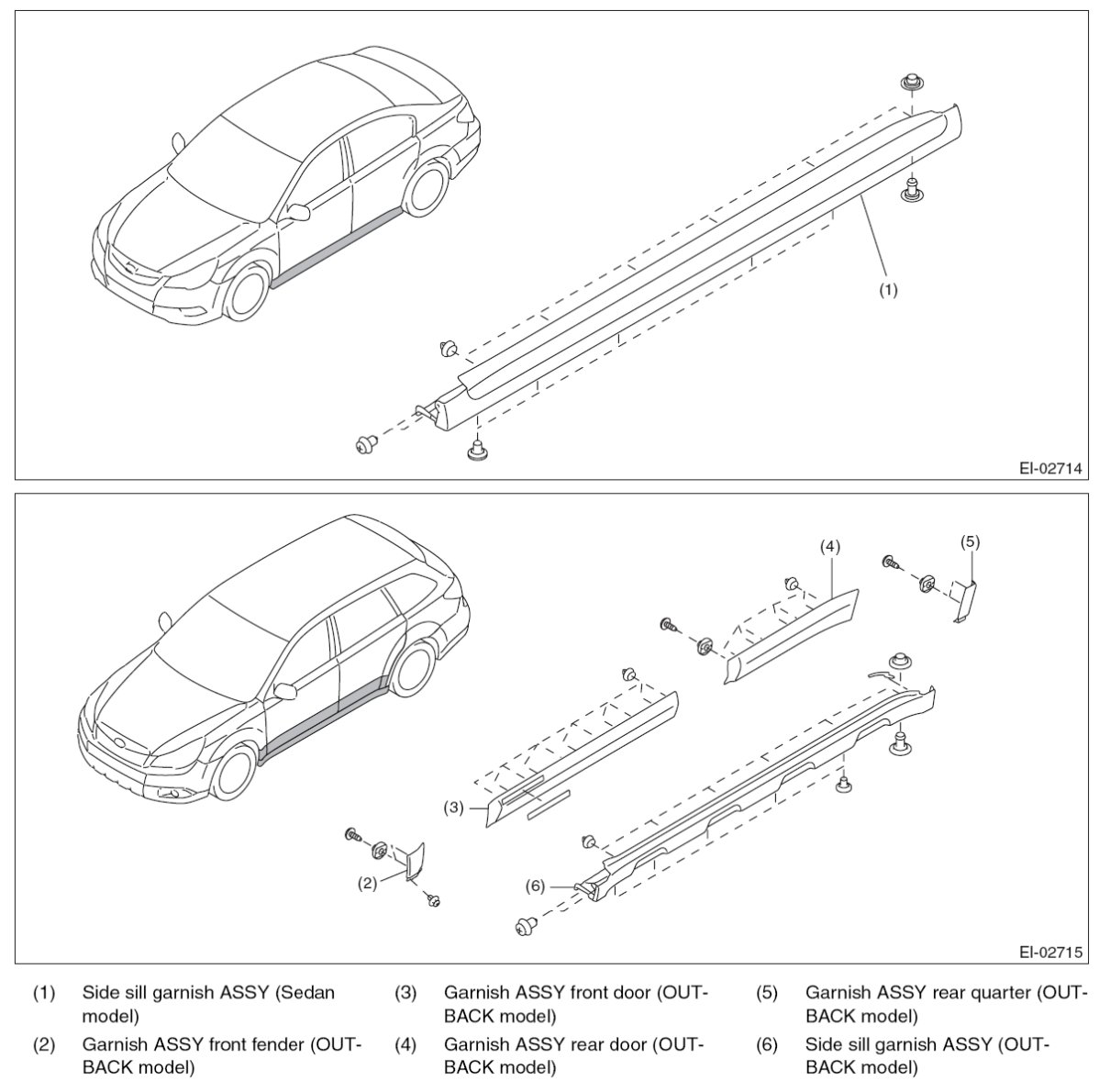 (1)

EI-02714

(4)

(5)

(3)

(2)

(6)

EI-02715

(1) Side sill garnish ASSY (Sedan model)

(2) Garnish ASSY front fender (OUTBACK model)

(3) Garnish ASSY front door (OUTBACK model)

(4) Garnish ASSY rear door (OUTBACK model)

(5) Garnish ASSY rear quarter (OUTBACK model)

(6) Side sill garnish ASSY (OUTBACK model)