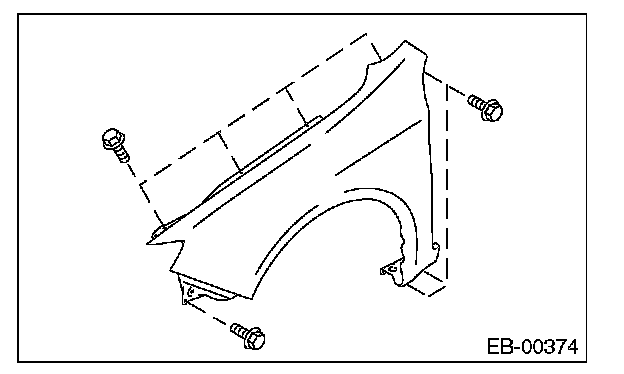 EB-00374