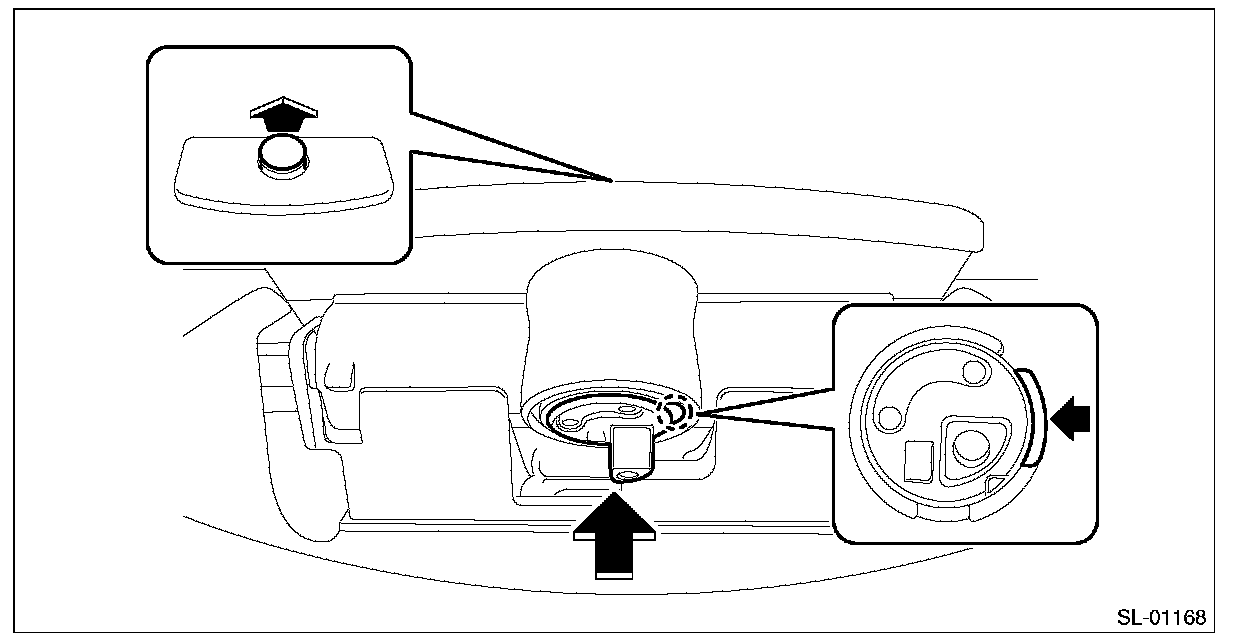 SL-01168