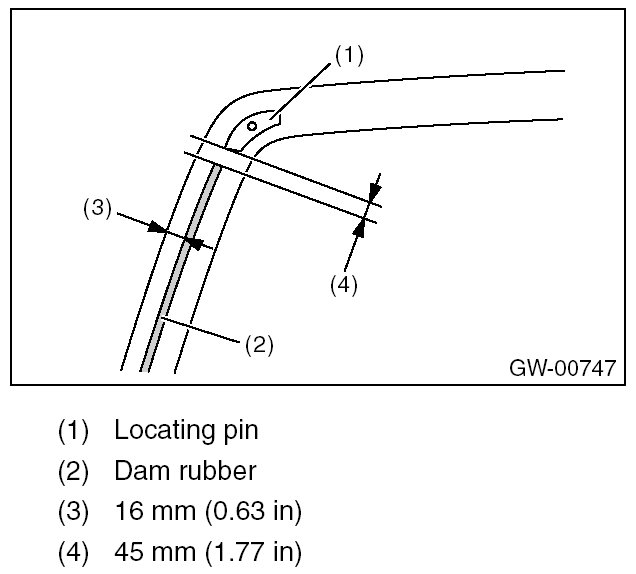 (1)
(3)
(4)
(2)
GW-00747

(1) Locating pin
(2) Dam rubber
(3) 16 mm (0.63 in)
(4) 45 mm (1.77 in)