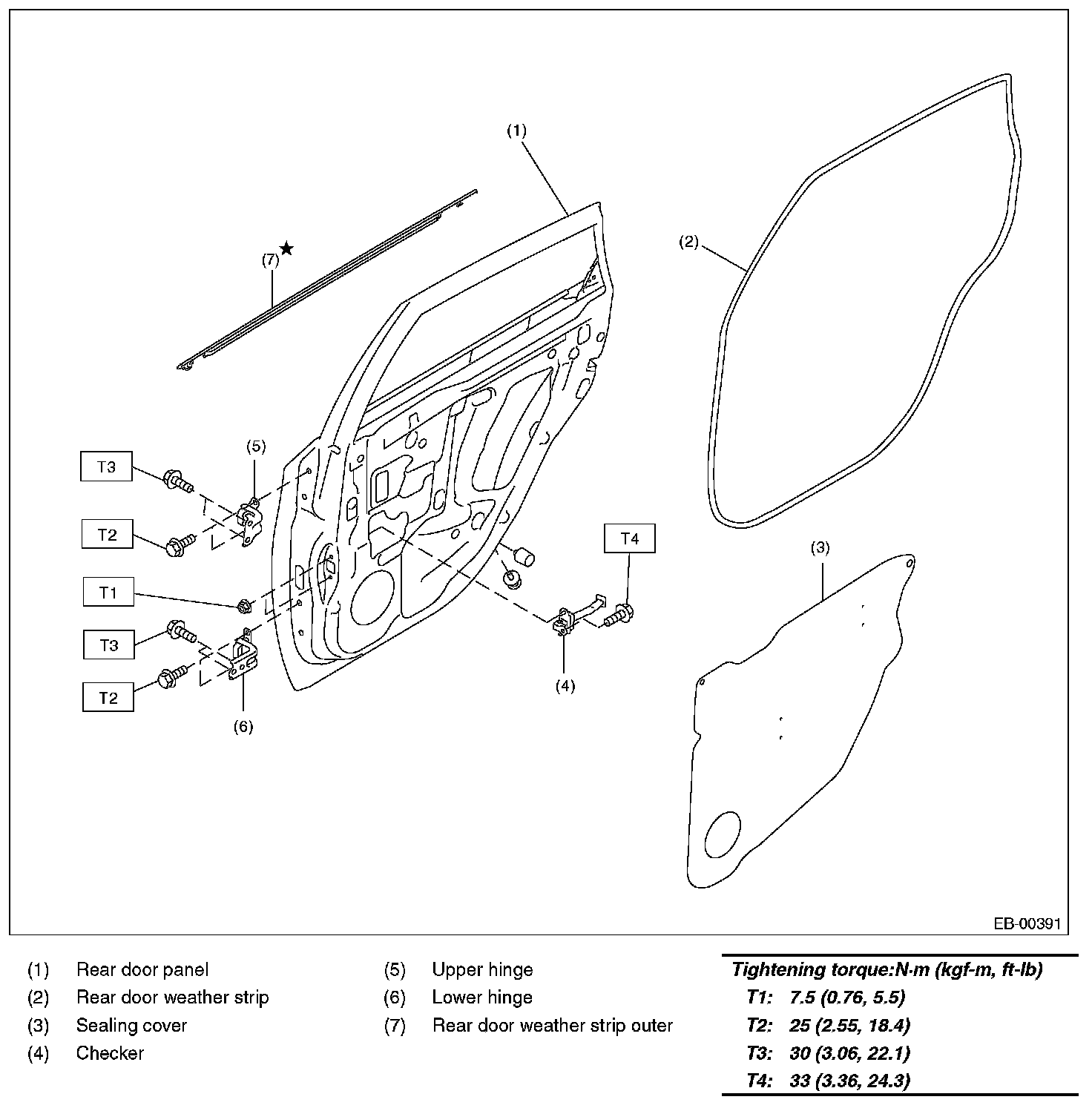 (1)

(7) ★

(2)

(5)

T3

T2

T1

T3

T2

(6)

T4

(4)

(3)

EB-00391

(1) Rear door panel
(2) Rear door weather strip
(3) Sealing cover
(4) Checker

(5) Upper hinge
(6) Lower hinge
(7) Rear door weather strip outer

Tightening torque:N·m (kgf-m, ft-lb)
T1: 7.5 (0.76, 5.5)
T2: 25 (2.55, 18.4)
T3: 30 (3.06, 22.1)
T4: 33 (3.36, 24.3)