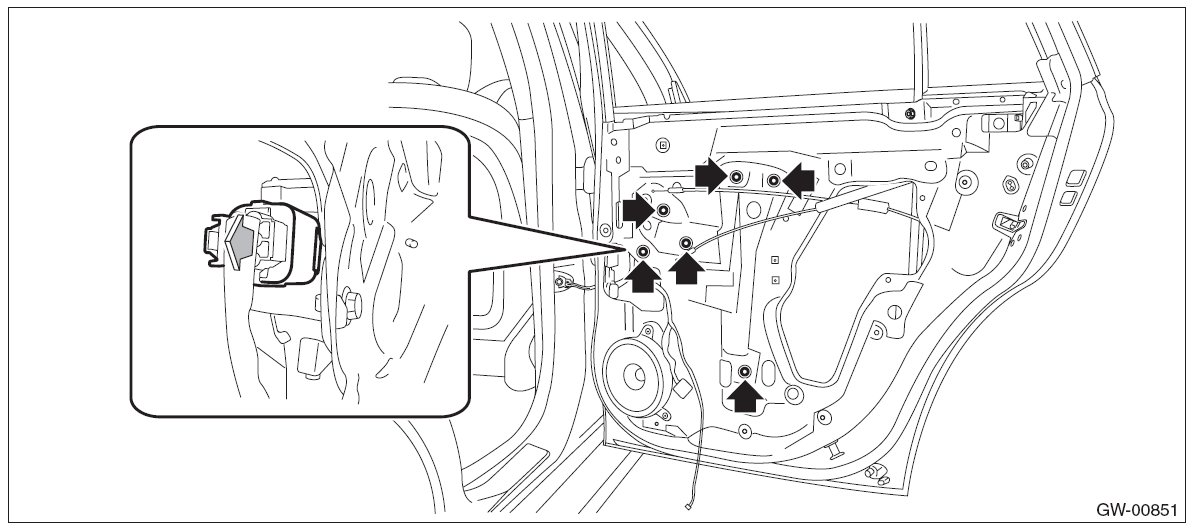 GW-00851