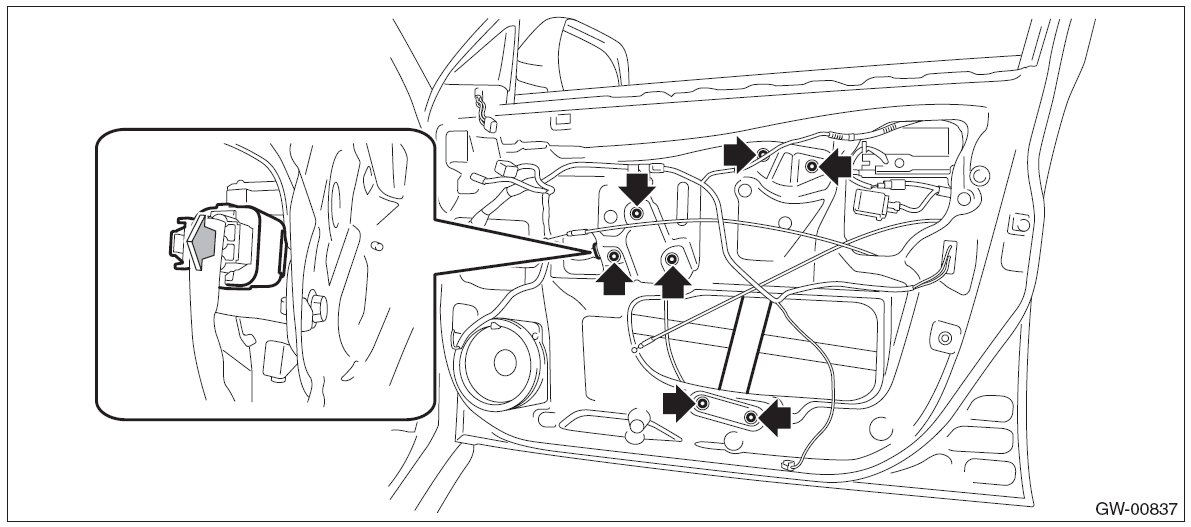 GW-00837