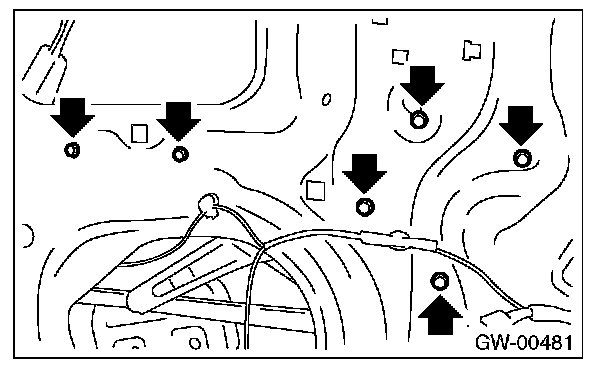 GW-00481