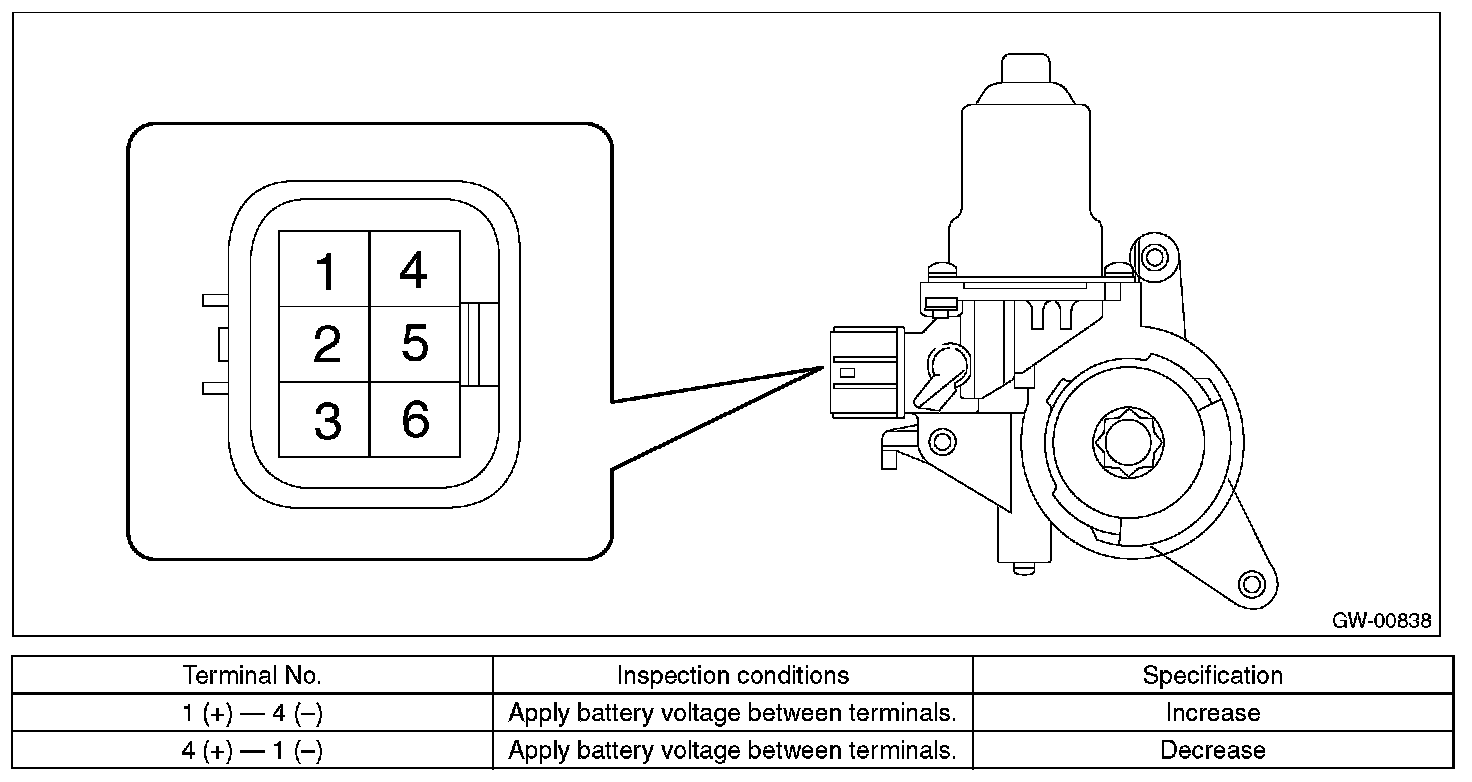 1 4
2 5
3 6

GW-00838

| Terminal No. | Inspection conditions | Specification |
|---|---|---|
| 1 (+) — 4 (–) | Apply battery voltage between terminals. | Increase |
| 4 (+) — 1 (–) | Apply battery voltage between terminals. | Decrease |