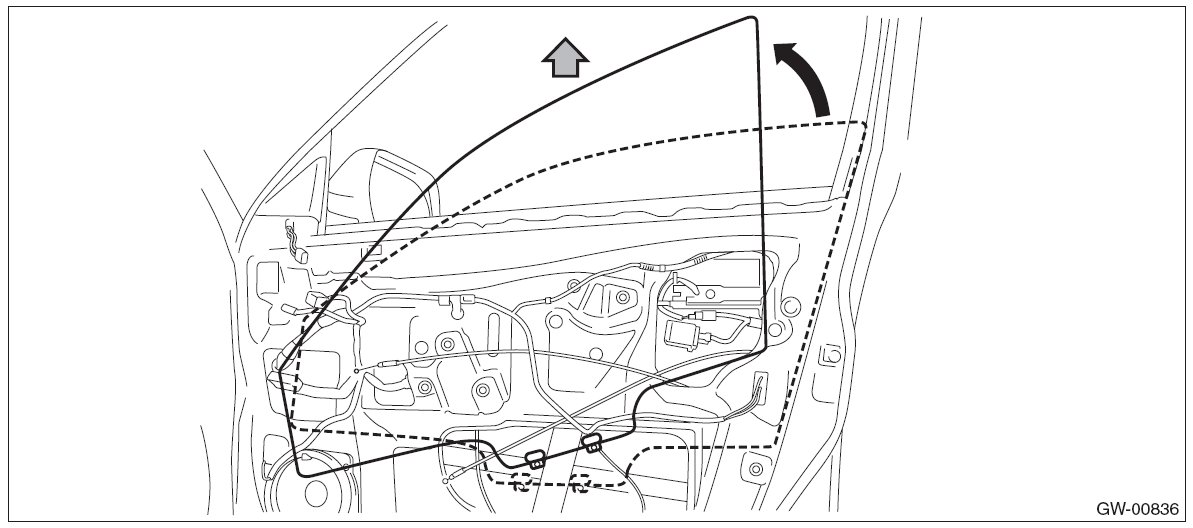 GW-00836