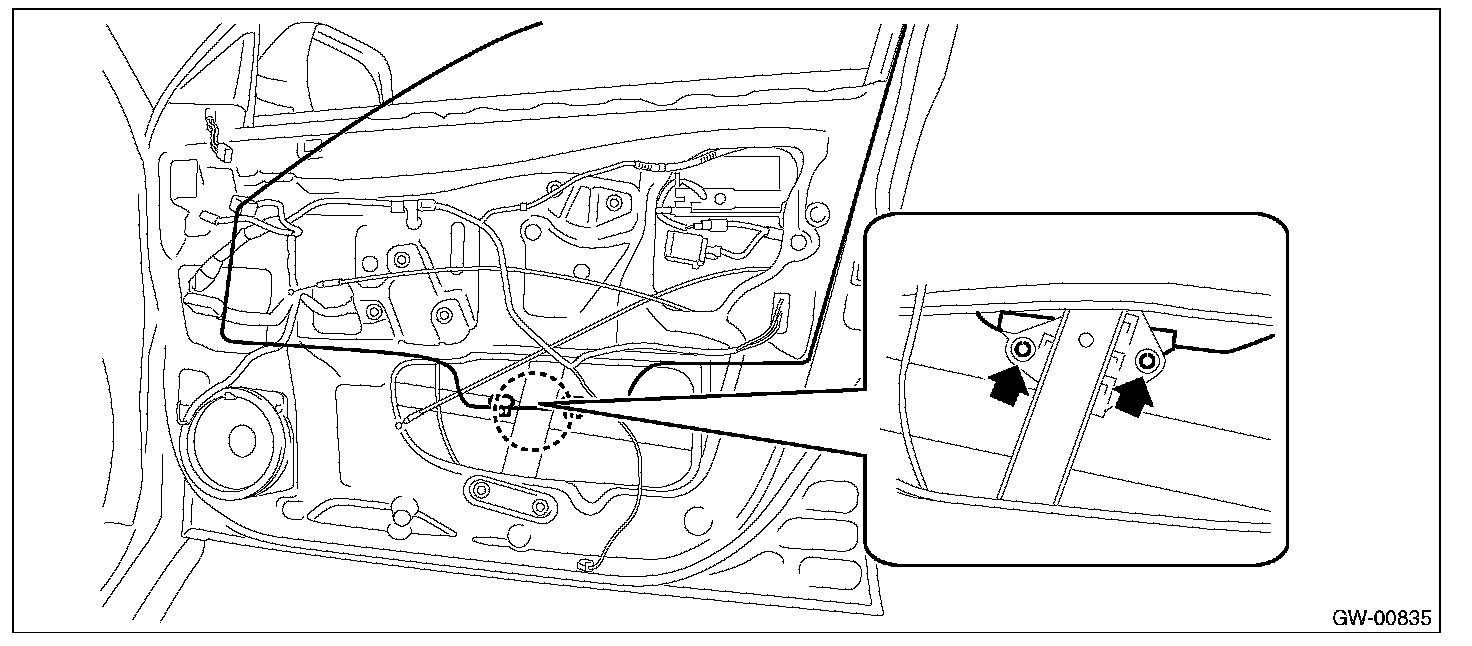 GW-00835