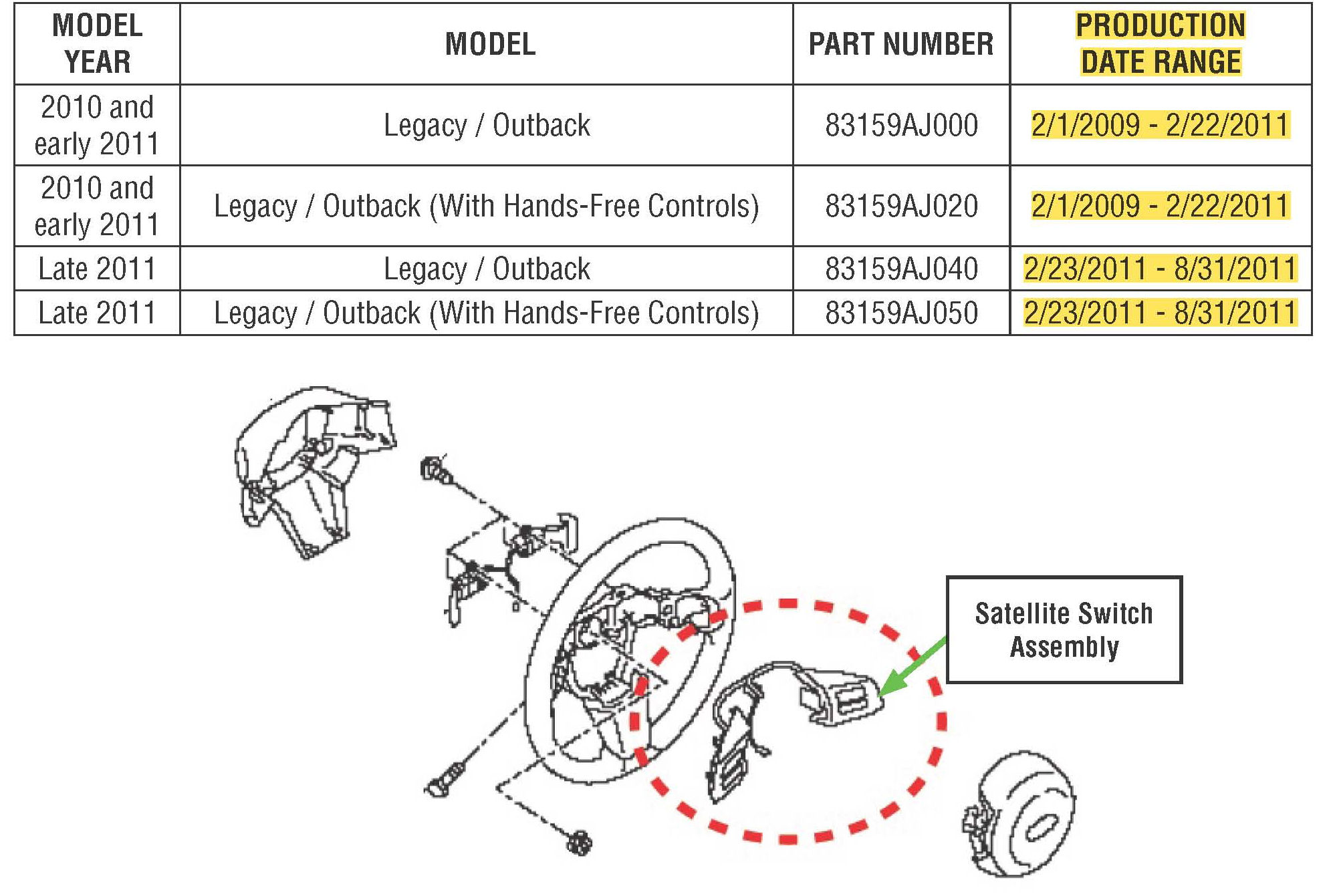 | MODEL YEAR | MODEL | PART NUMBER | PRODUCTION DATE RANGE |
|---|---|---|---|
| 2010 and early 2011 | Legacy / Outback | 83159AJ000 | 2/1/2009 - 2/22/2011 |
| 2010 and early 2011 | Legacy / Outback (With Hands-Free Controls) | 83159AJ020 | 2/1/2009 - 2/22/2011 |
| Late 2011 | Legacy / Outback | 83159AJ040 | 2/23/2011 - 8/31/2011 |
| Late 2011 | Legacy / Outback (With Hands-Free Controls) | 83159AJ050 | 2/23/2011 - 8/31/2011 |

Satellite Switch Assembly