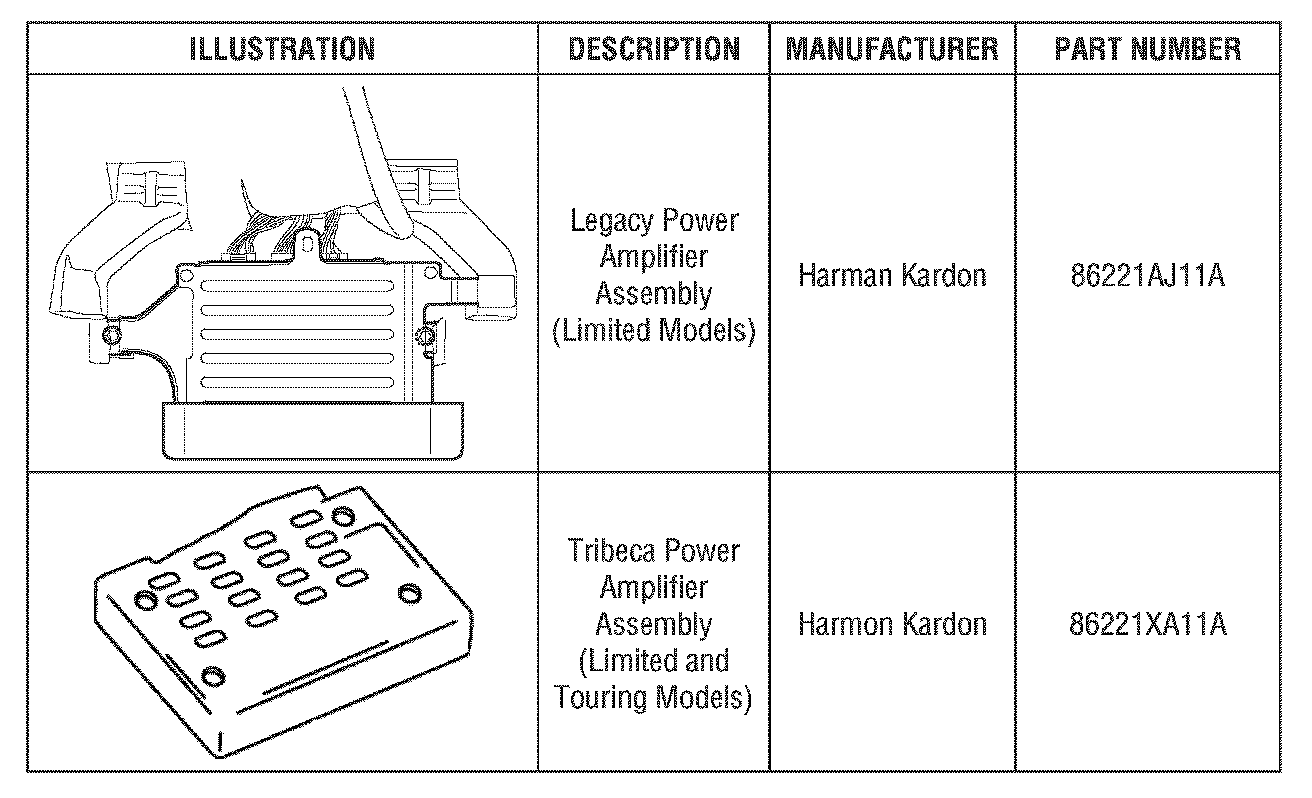 | ILLUSTRATION | DESCRIPTION | MANUFACTURER | PART NUMBER |
|---|---|---|---|
|  | Legacy Power Amplifier Assembly (Limited Models) | Harman Kardon | 86221AJ11A |
|  | Tribeca Power Amplifier Assembly (Limited and Touring Models) | Harmon Kardon | 86221XA11A |