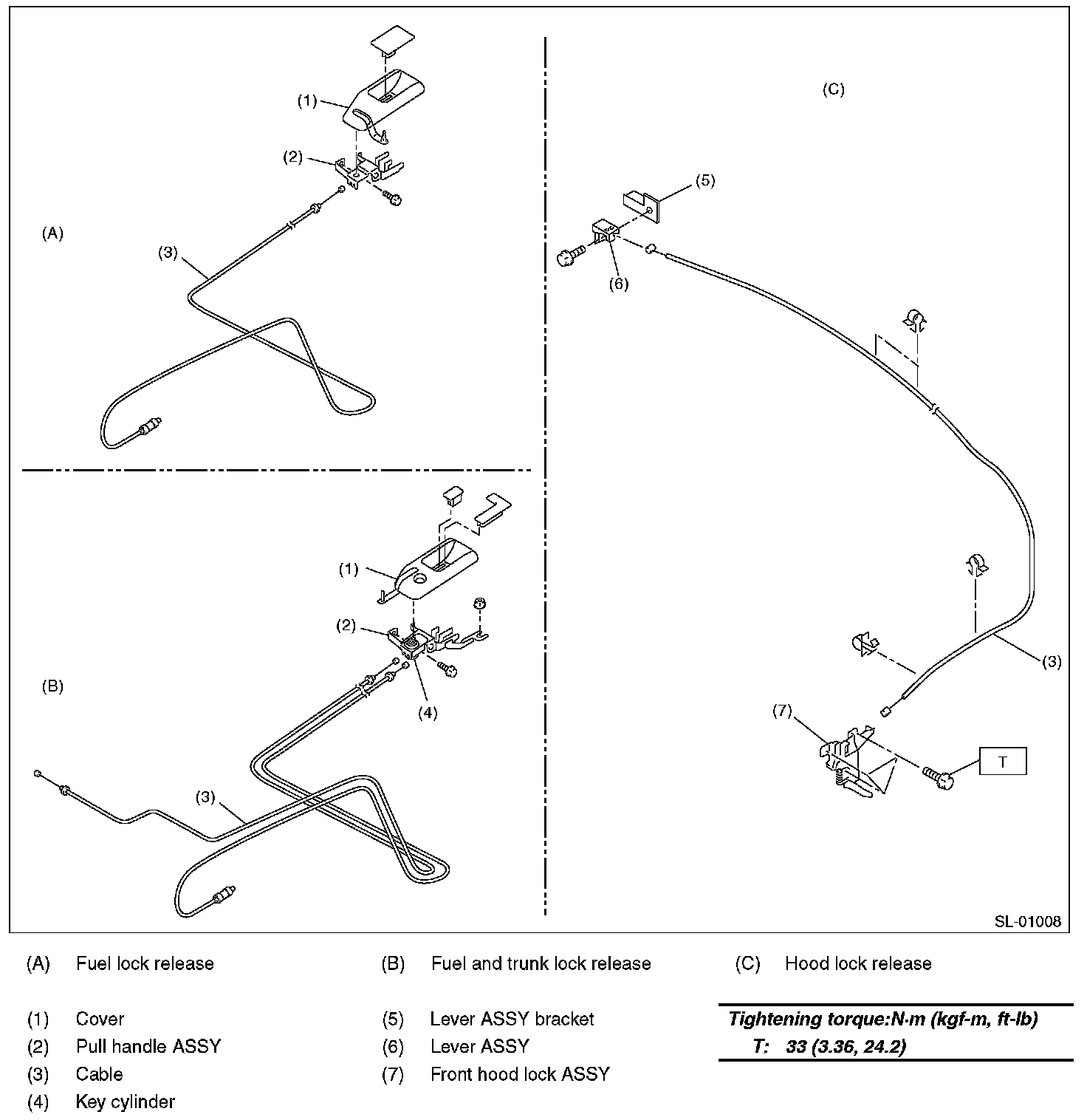 (1)

(2)

(A)

(3)

(1)

(2)

(B)

(4)

(3)

(C)

(5)

(6)

(3)

(7)

T

SL-01008

(A) Fuel lock release
(B) Fuel and trunk lock release
(C) Hood lock release

(1) Cover
(2) Pull handle ASSY
(3) Cable
(4) Key cylinder
(5) Lever ASSY bracket
(6) Lever ASSY
(7) Front hood lock ASSY

Tightening torque:N·m (kgf-m, ft-lb)
T: 33 (3.36, 24.2)