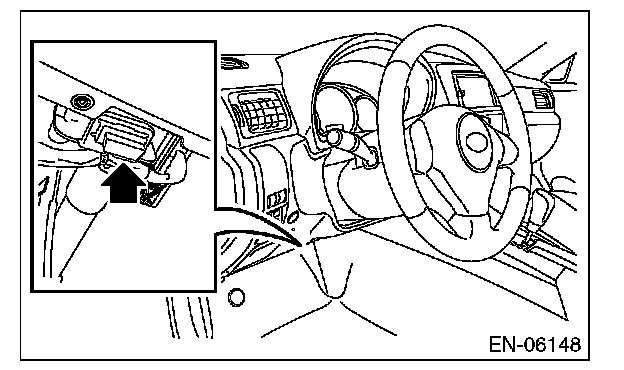 EN-06148