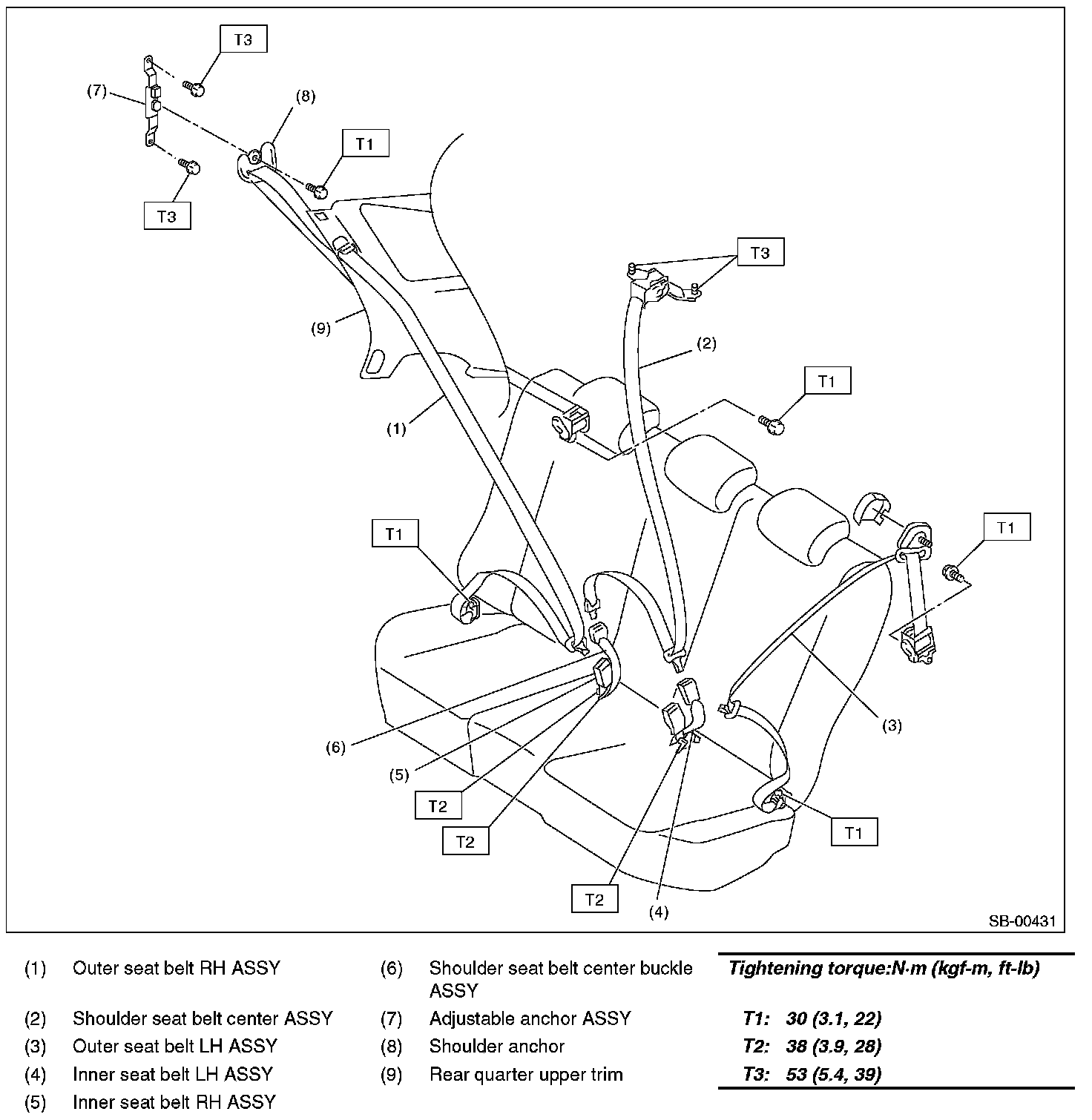 T3
(7)
(8)
T1
T3
T3
(9)
(2)
T1
(1)
T1
T1
(3)
(6)
(5)
T2
T2
T1
T2
(4)
SB-00431

(1) Outer seat belt RH ASSY
(2) Shoulder seat belt center ASSY
(3) Outer seat belt LH ASSY
(4) Inner seat belt LH ASSY
(5) Inner seat belt RH ASSY

(6) Shoulder seat belt center buckle ASSY
(7) Adjustable anchor ASSY
(8) Shoulder anchor
(9) Rear quarter upper trim

Tightening torque:N·m (kgf-m, ft-lb)
T1: 30 (3.1, 22)
T2: 38 (3.9, 28)
T3: 53 (5.4, 39)