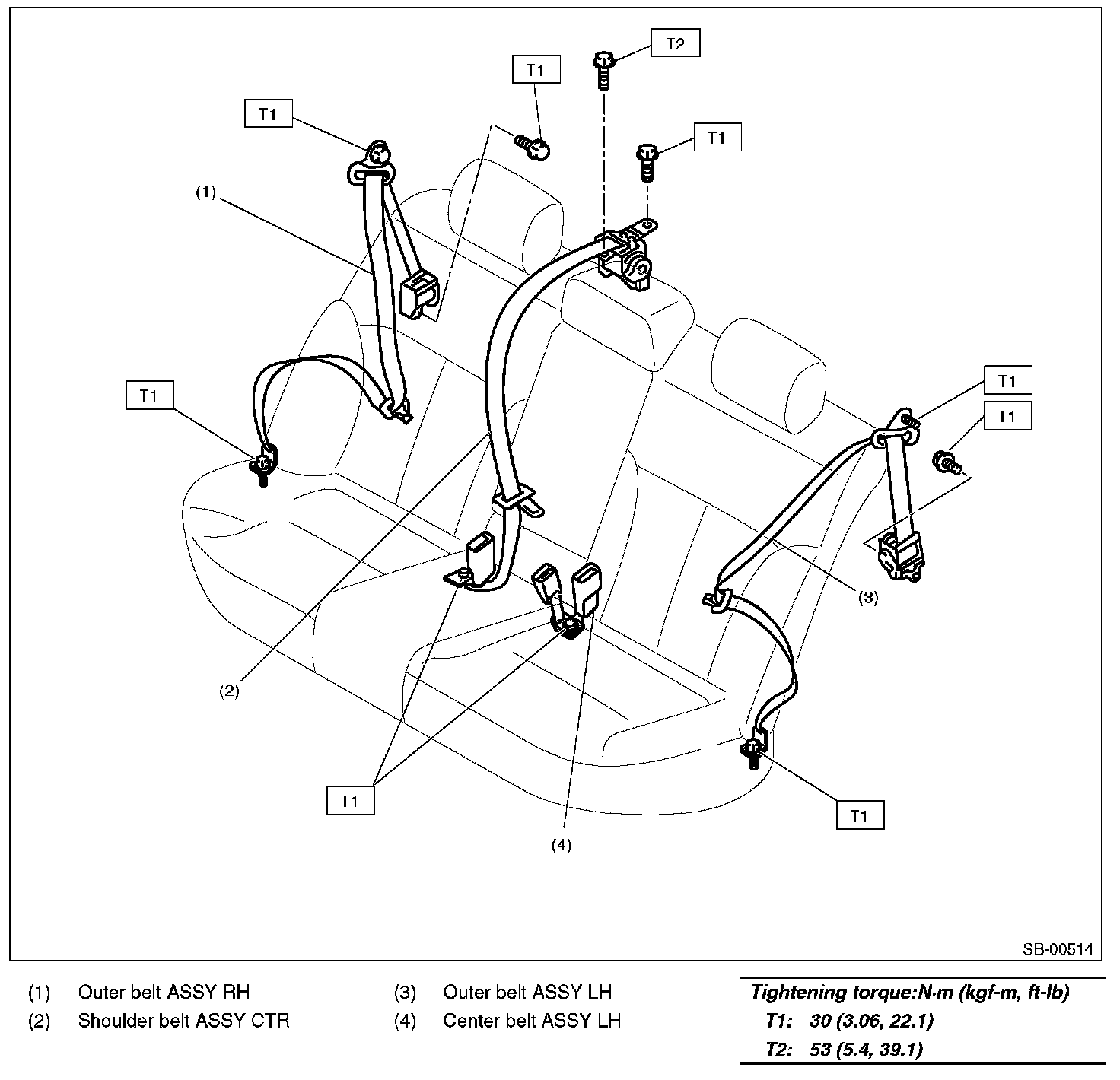 T2

T1

T1

T1

(1)

T1

T1

T1

(3)

(2)

T1

T1

(4)

SB-00514

(1) Outer belt ASSY RH
(2) Shoulder belt ASSY CTR

(3) Outer belt ASSY LH
(4) Center belt ASSY LH

Tightening torque:N·m (kgf-m, ft-lb)
T1: 30 (3.06, 22.1)
T2: 53 (5.4, 39.1)