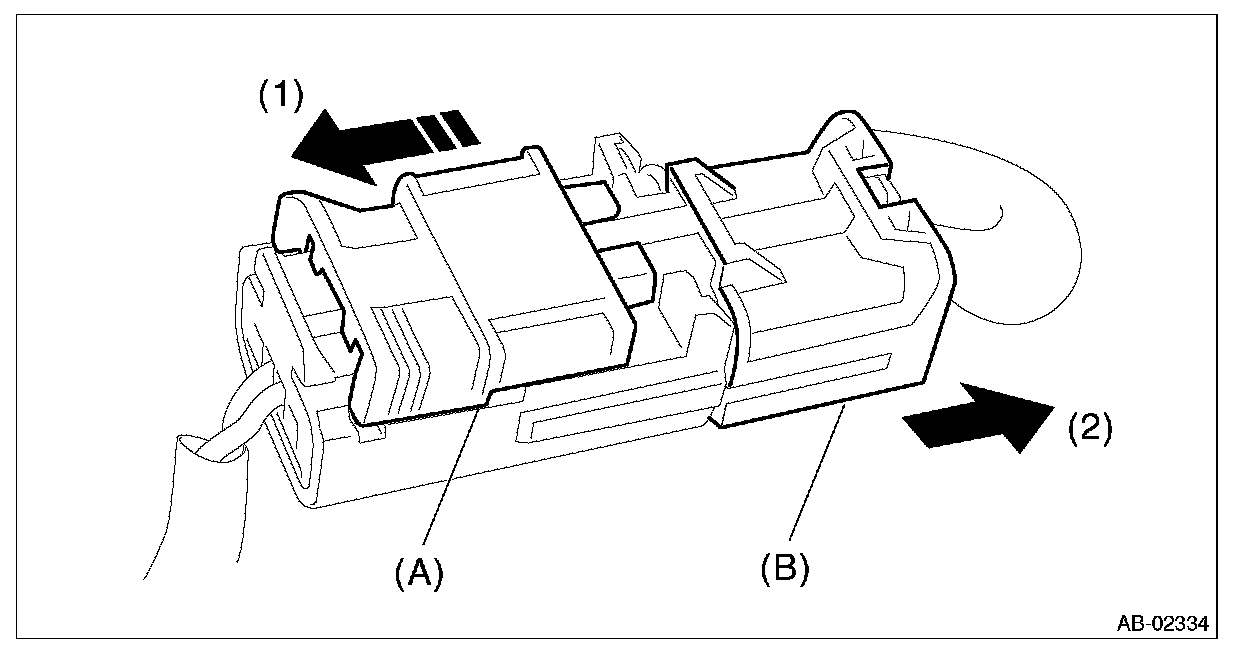 (1)
(2)
(A)
(B)
AB-02334