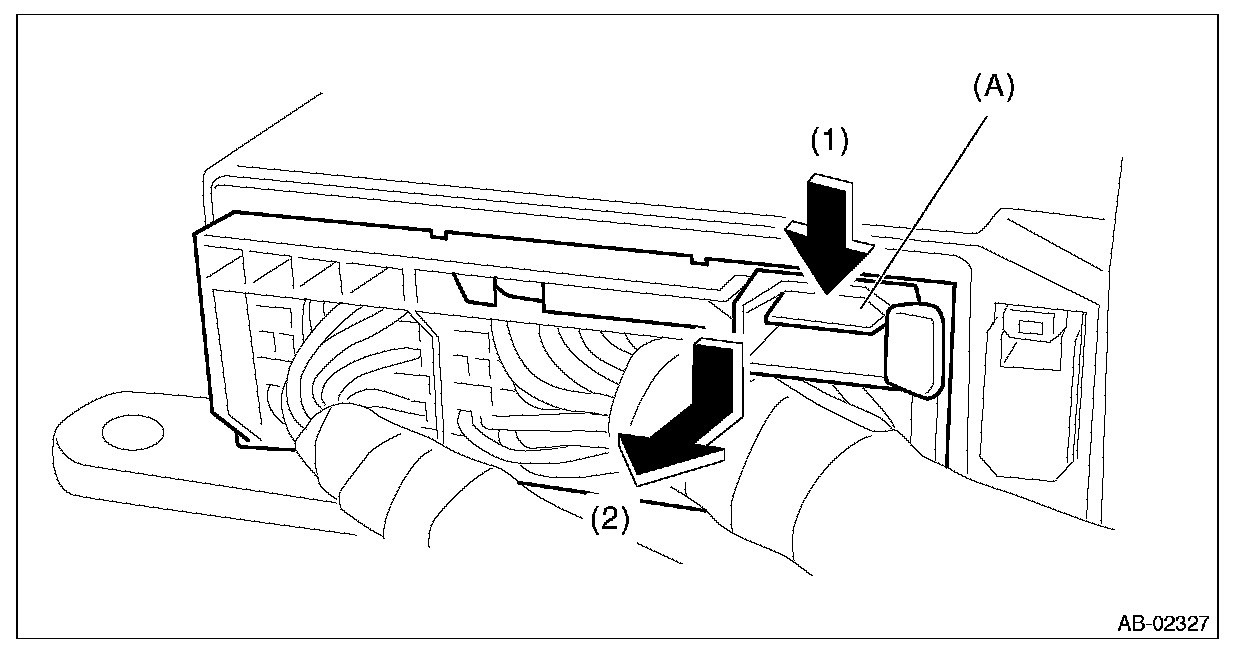 (A)
(1)
(2)
AB-02327